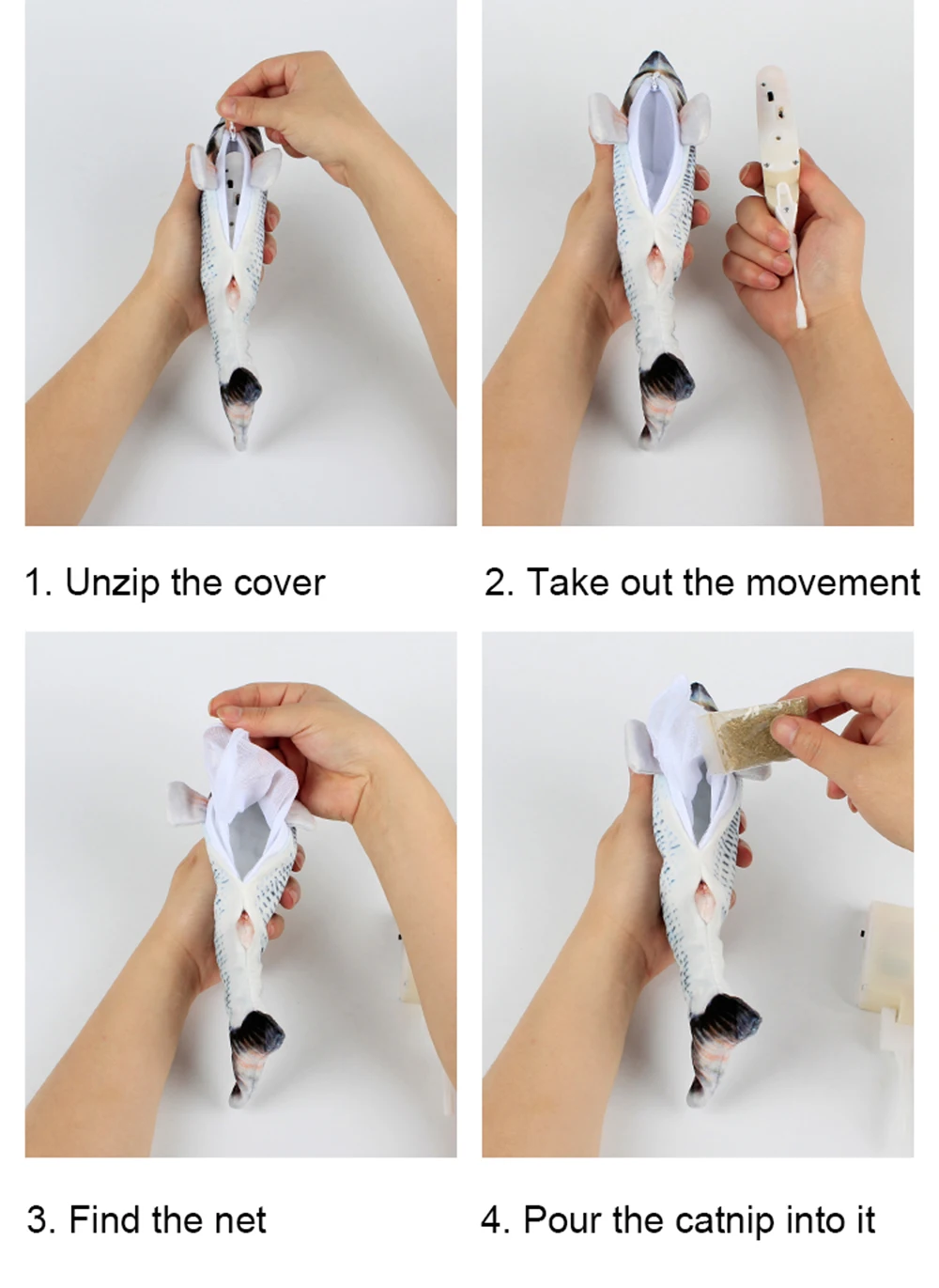 1. Unzip the cover

2. Take out the movement

3. Find the net

4. Pour the catnip into it