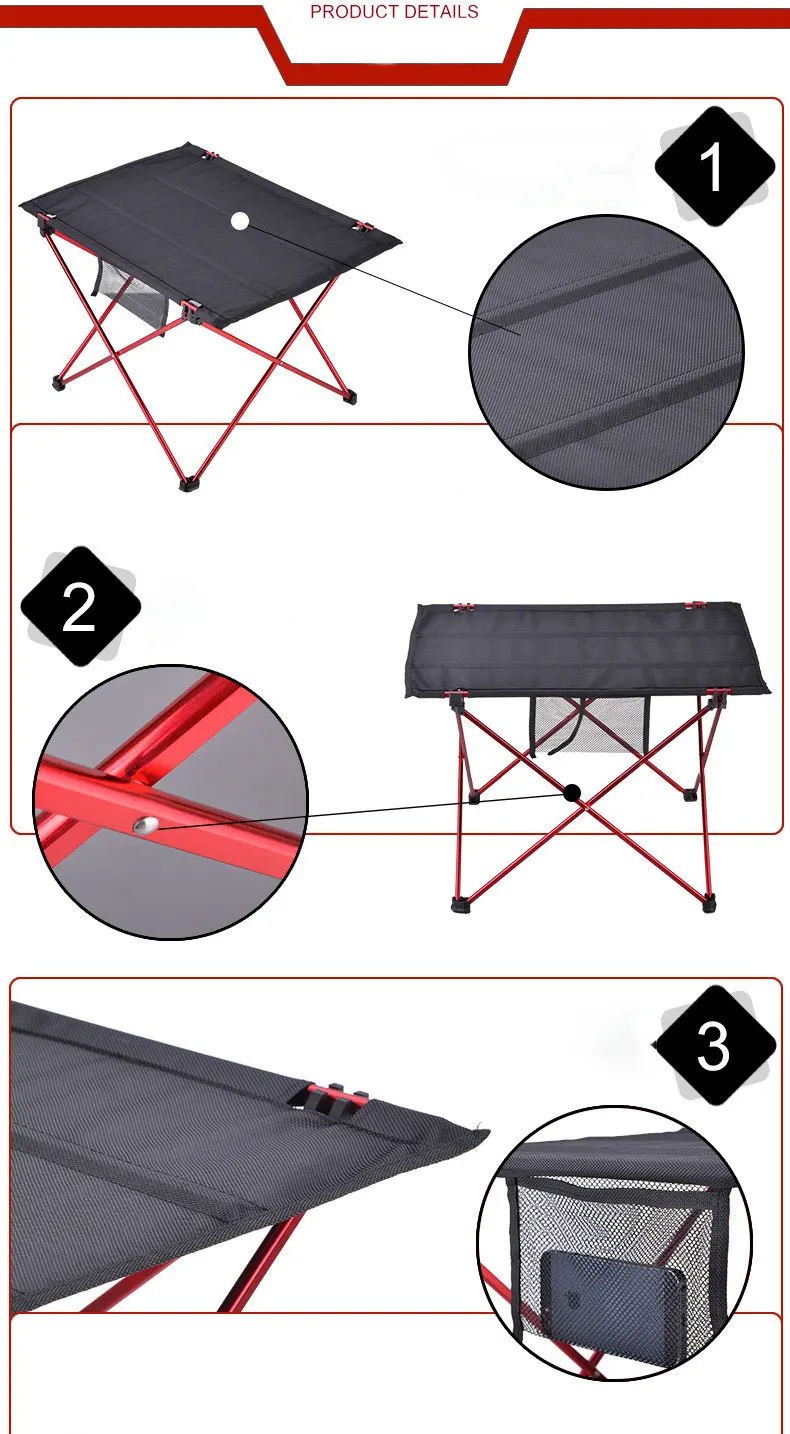 PRODUCT DETAILS

1

2

3