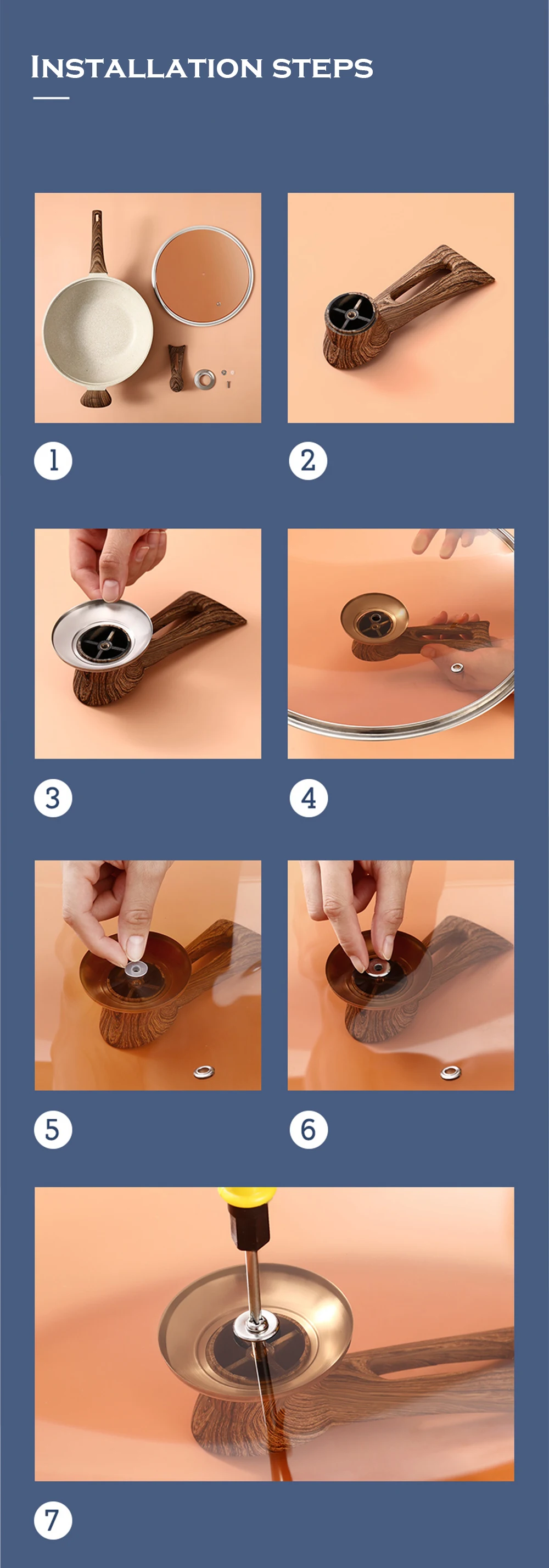 INSTALLATION STEPS

1

2

3

4

5

6

7