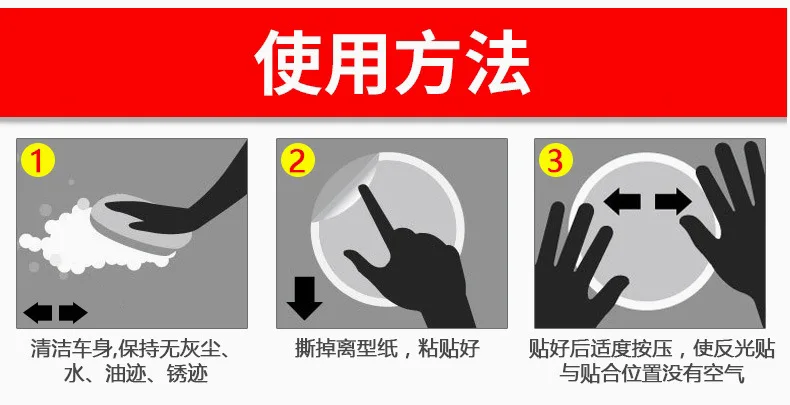 使用方法

1

清洁车身,保持无灰尘、水、油迹、锈迹

2

撕掉离型纸，粘贴好

3

贴好后适度按压，使反光贴与贴合位置没有空气