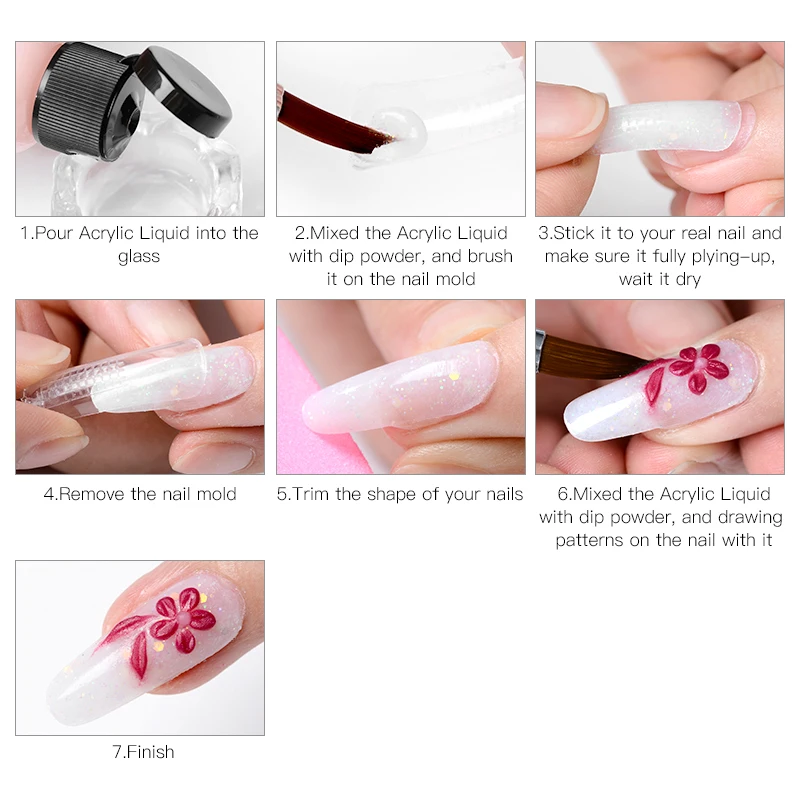 1.Pour Acrylic Liquid into the glass

2.Mixed the Acrylic Liquid with dip powder, and brush it on the nail mold

3.Stick it to your real nail and make sure it fully plying-up, wait it dry

4.Remove the nail mold

5.Trim the shape of your nails

6.Mixed the Acrylic Liquid with dip powder, and drawing patterns on the nail with it

7.Finish