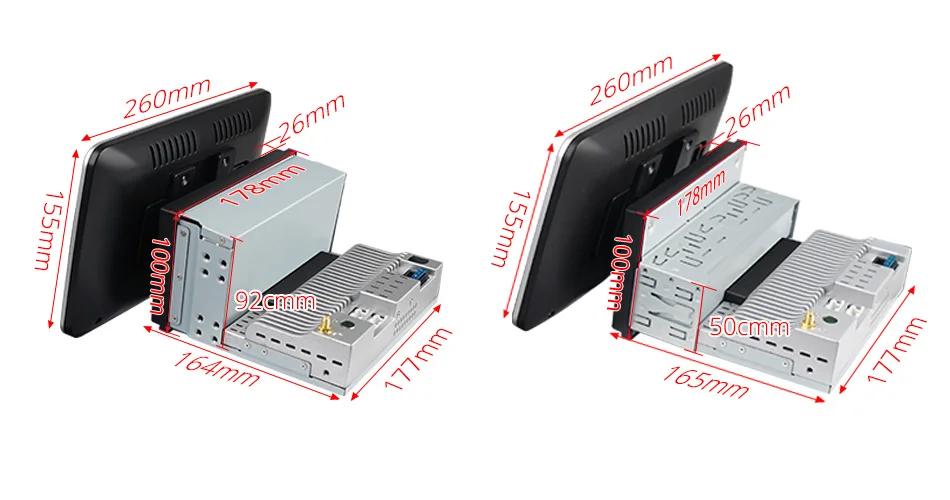 260mm
26mm
155mm
178mm
100mm
92cmm
164mm
177mm

260mm
26mm
155mm
178mm
100mm
50cmm
165mm
177mm