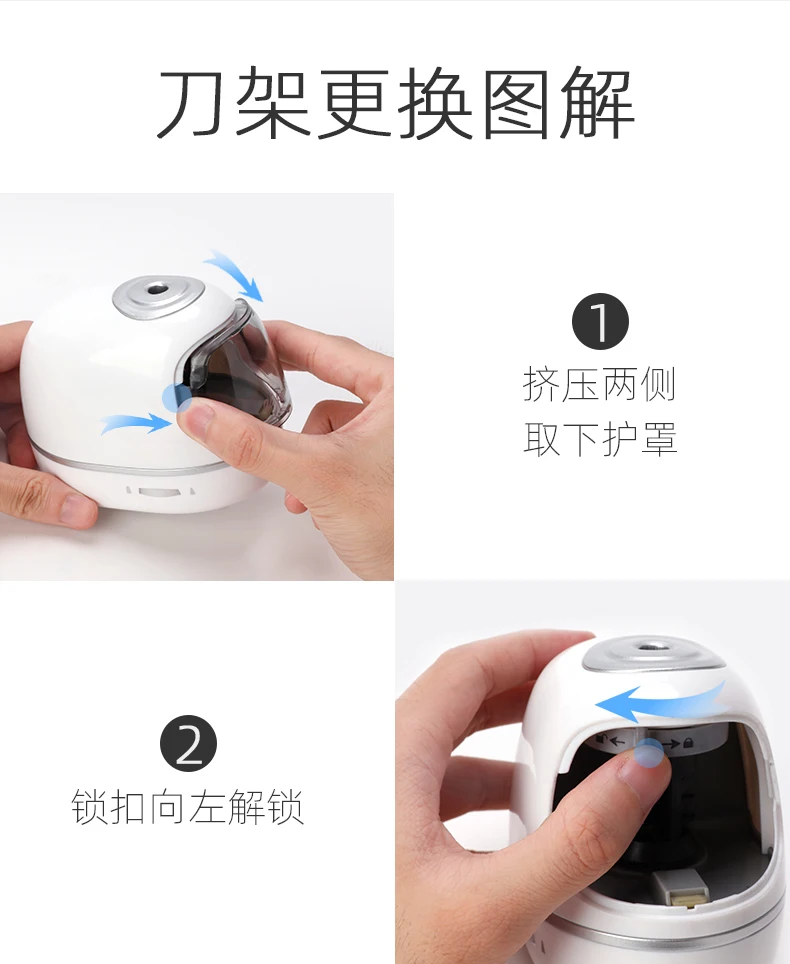 刀架更换图解

1
挤压两侧
取下护罩

2
锁扣向左解锁