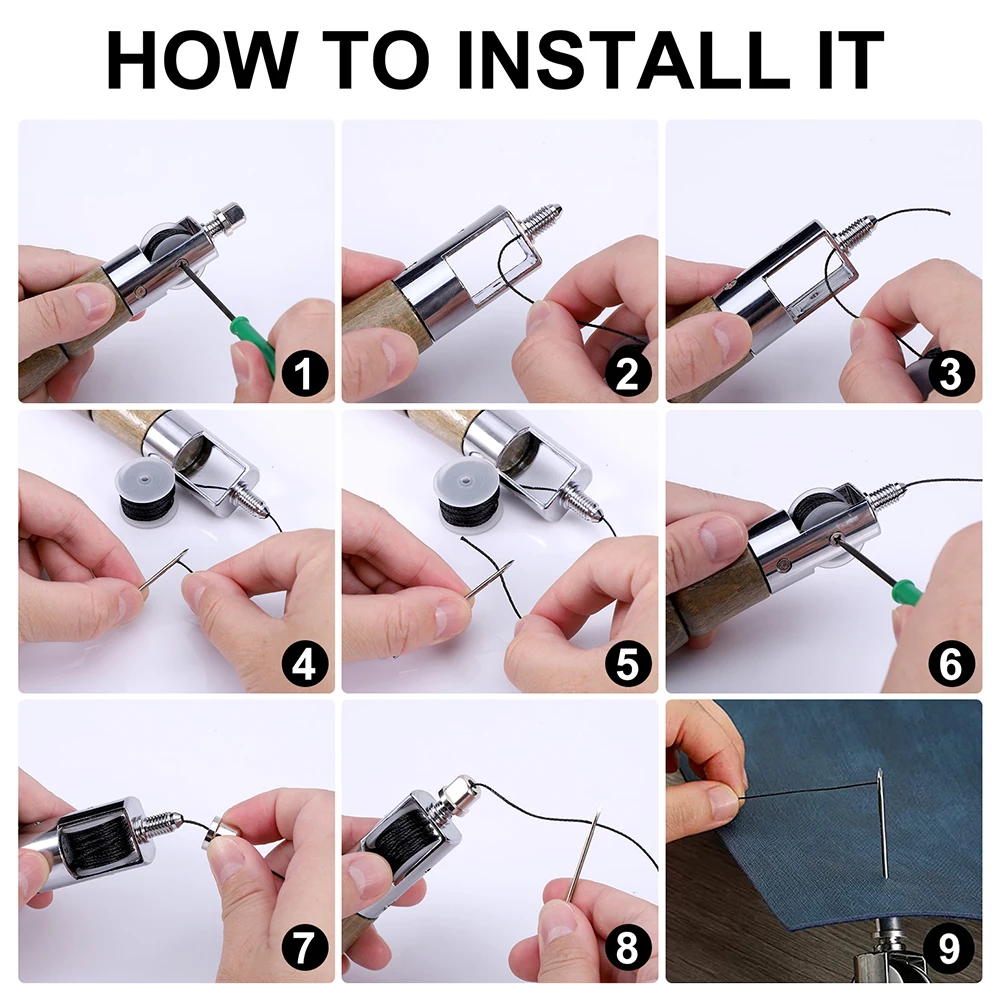 HOW TO INSTALL IT

1

2

3

4

5

6

7

8

9