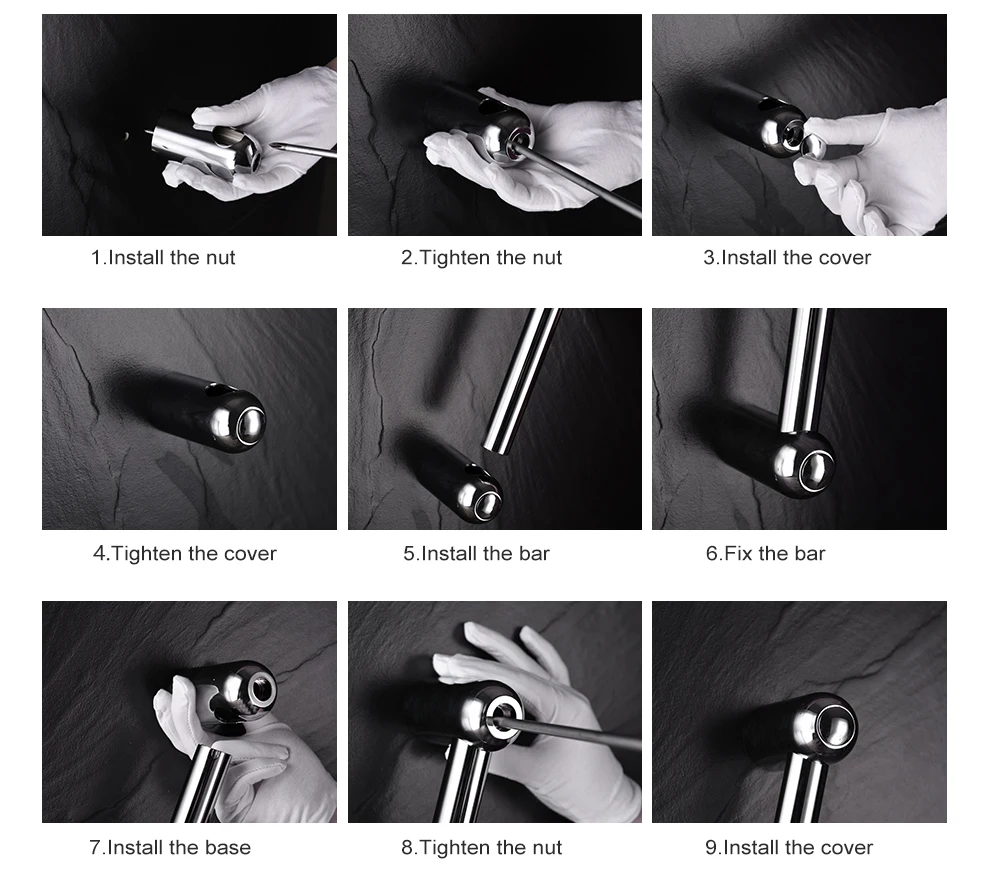 1.Install the nut

2.Tighten the nut

3.Install the cover

4.Tighten the cover

5.Install the bar

6.Fix the bar

7.Install the base

8.Tighten the nut

9.Install the cover