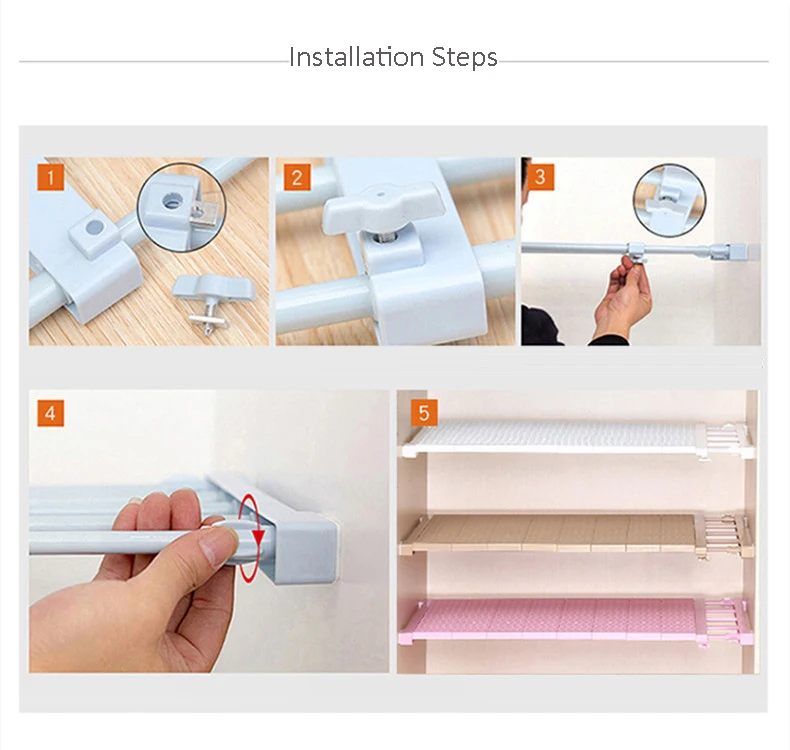 Installation Steps

1

2

3

4

5