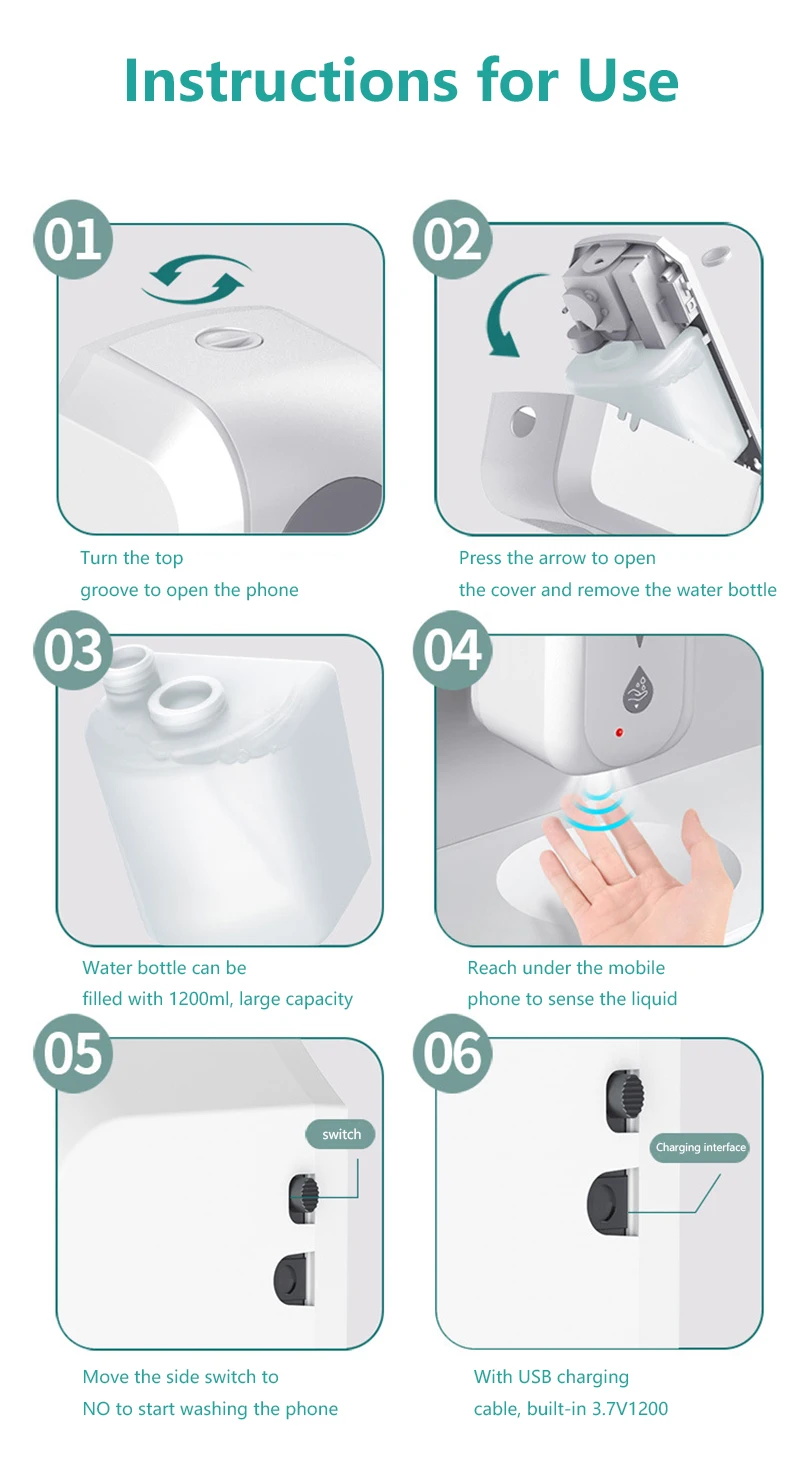 Instructions for Use

01

Turn the top groove to open the phone

02

Press the arrow to open the cover and remove the water bottle

03

Water bottle can be filled with 1200ml, large capacity

04

Reach under the mobile phone to sense the liquid

05

switch

Move the side switch to NO to start washing the phone

06

Charging interface

With USB charging cable, built-in 3.7V1200