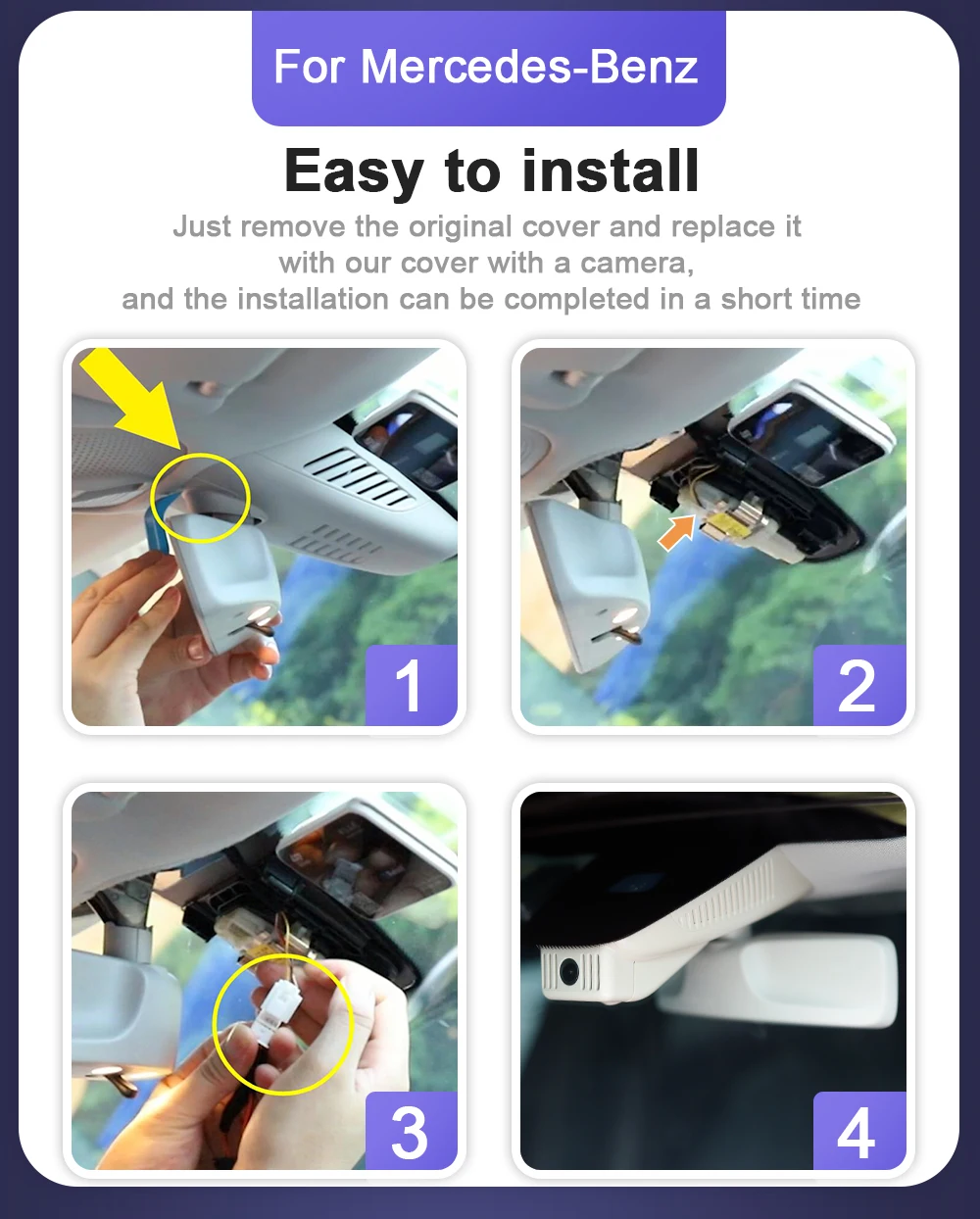 For Mercedes-Benz

Easy to install

Just remove the original cover and replace it with our cover with a camera, and the installation can be completed in a short time

1

2

3

4