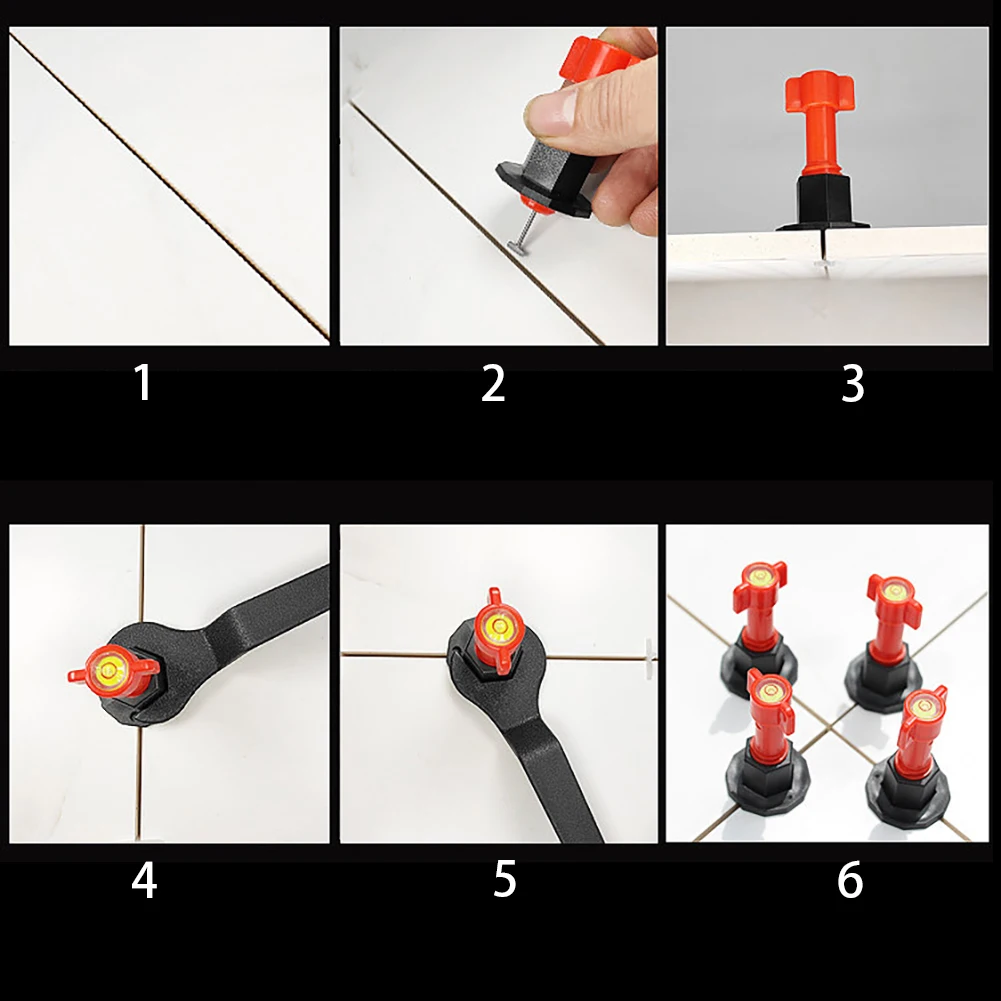 1
2
3
4
5
6