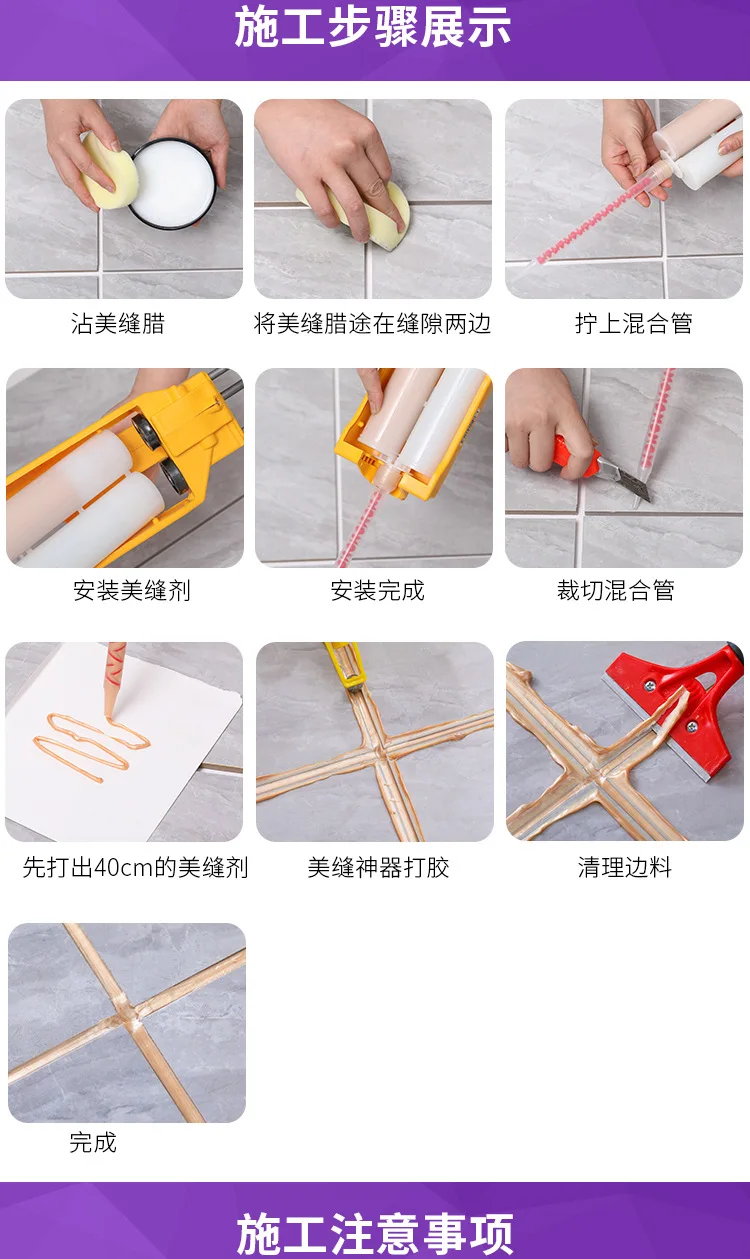 施工步骤展示

沾美缝腊

将美缝腊途在缝隙两边

拧上混合管

安装美缝剂

安装完成

裁切混合管

先打出40cm的美缝剂

美缝神器打胶

清理边料

完成

施工注意事项