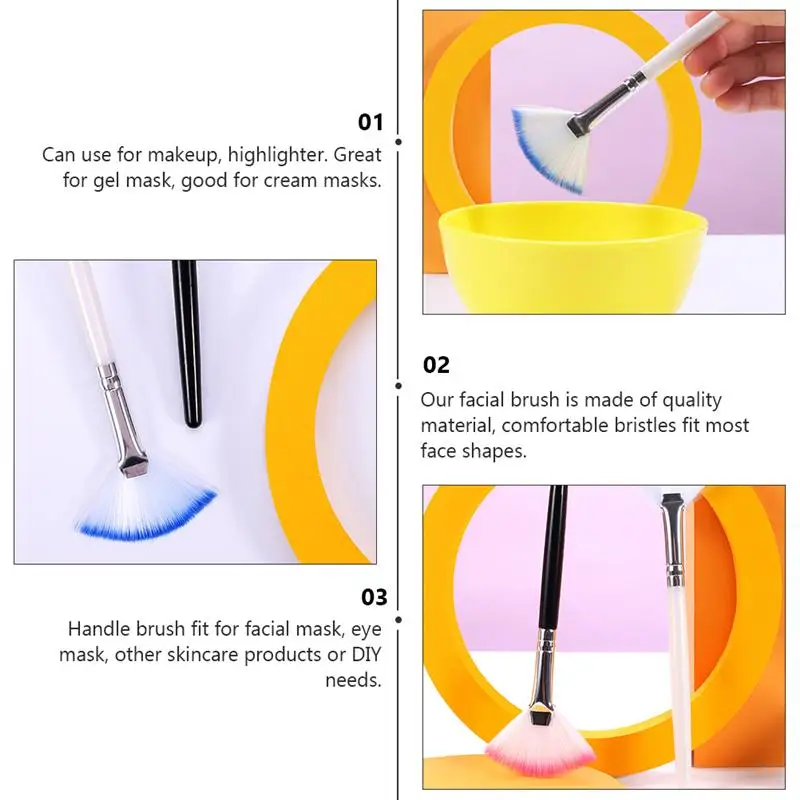 01
Can use for makeup, highlighter. Great for gel mask, good for cream masks.

02
Our facial brush is made of quality material, comfortable bristles fit most face shapes.

03
Handle brush fit for facial mask, eye mask, other skincare products or DIY needs.