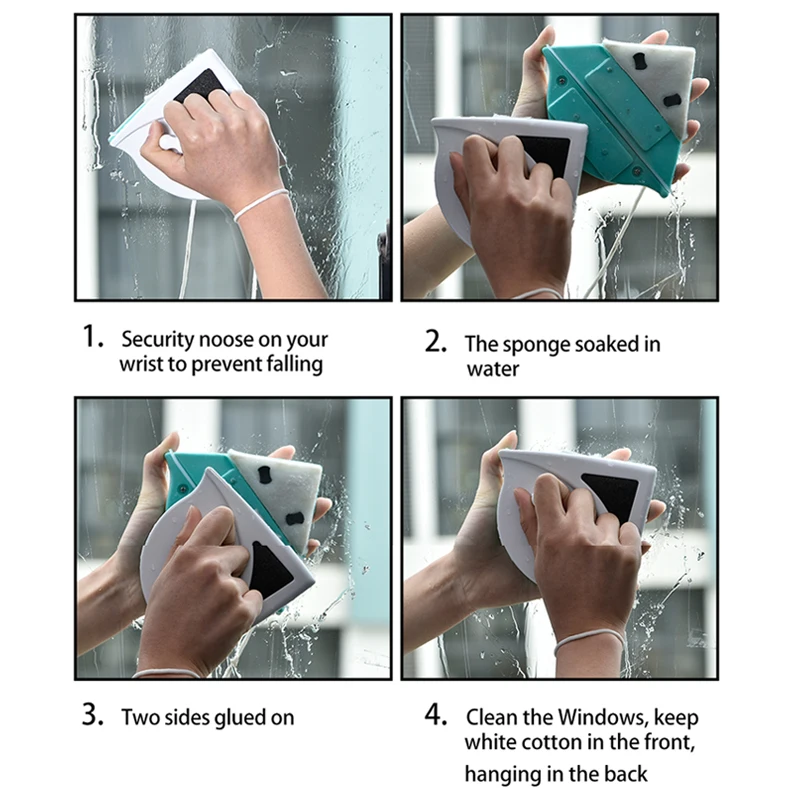 1. Security noose on your wrist to prevent falling

2. The sponge soaked in water

3. Two sides glued on

4. Clean the Windows, keep white cotton in the front, hanging in the back