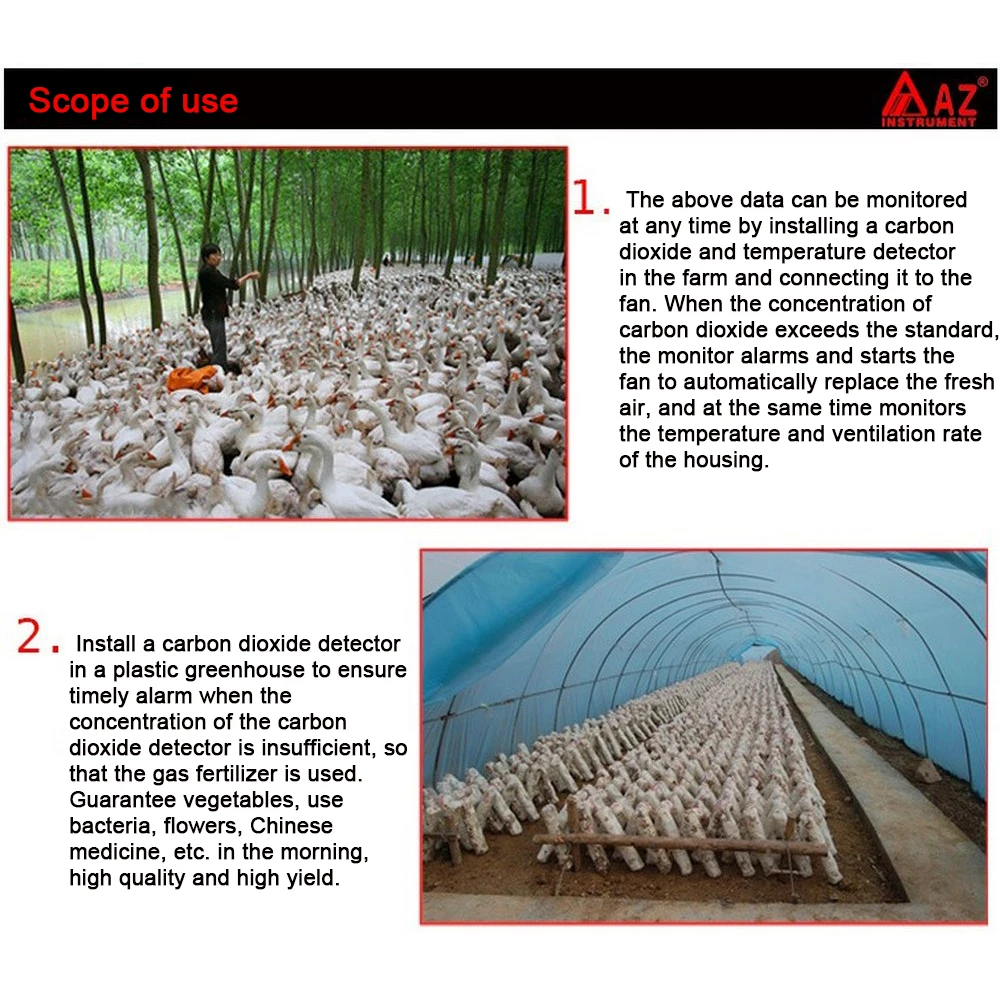 Scope of use

AZ®
INSTRUMENT

1. The above data can be monitored at any time by installing a carbon dioxide and temperature detector in the farm and connecting it to the fan. When the concentration of carbon dioxide exceeds the standard, the monitor alarms and starts the fan to automatically replace the fresh air, and at the same time monitors the temperature and ventilation rate of the housing.

2. Install a carbon dioxide detector in a plastic greenhouse to ensure timely alarm when the concentration of the carbon dioxide detector is insufficient, so that the gas fertilizer is used. Guarantee vegetables, use bacteria, flowers, Chinese medicine, etc. in the morning, high quality and high yield.