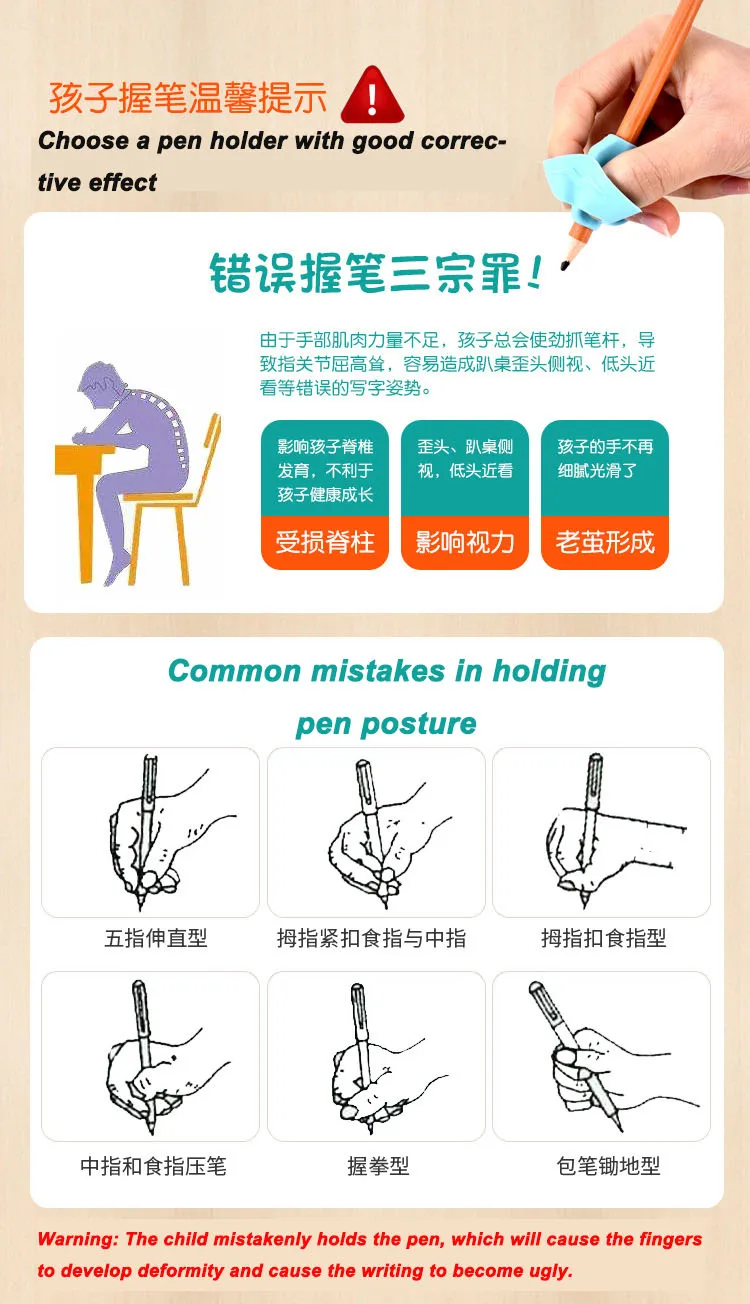 孩子握笔温馨提示

Choose a pen holder with good corrective effect

错误握笔三宗罪！

由于手部肌肉力量不足，孩子总会使劲抓笔杆，导致指关节屈高耸，容易造成趴桌歪头侧视、低头近看等错误的写字姿势。

影响孩子脊椎发育，不利于孩子健康成长

受损脊柱

歪头、趴桌侧视，低头近看

影响视力

孩子的手不再细腻光滑了

老茧形成

Common mistakes in holding pen posture

五指伸直型

拇指紧扣食指与中指

拇指扣食指型

中指和食指压笔

握拳型

包笔锄地型

Warning: The child mistakenly holds the pen, which will cause the fingers to develop deformity and cause the writing to become ugly.