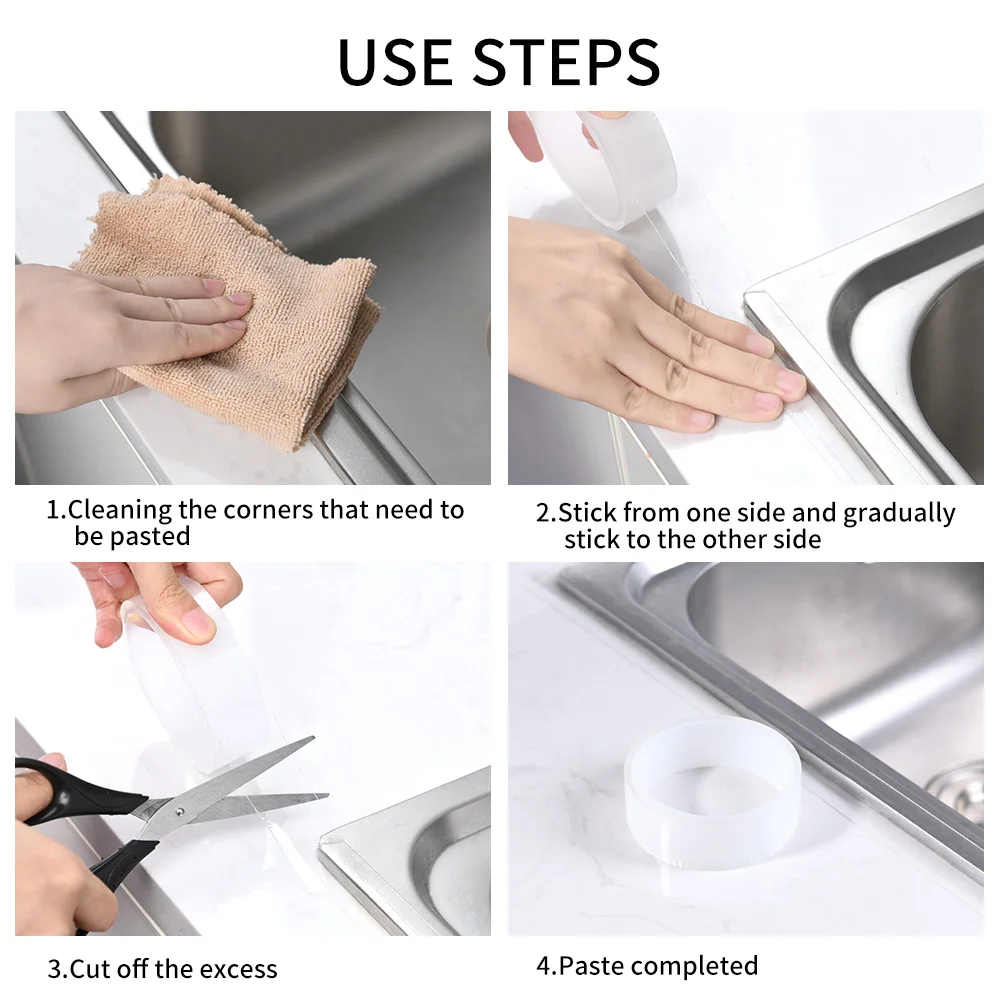 USE STEPS

1.Cleaning the corners that need to be pasted

2.Stick from one side and gradually stick to the other side

3.Cut off the excess

4.Paste completed