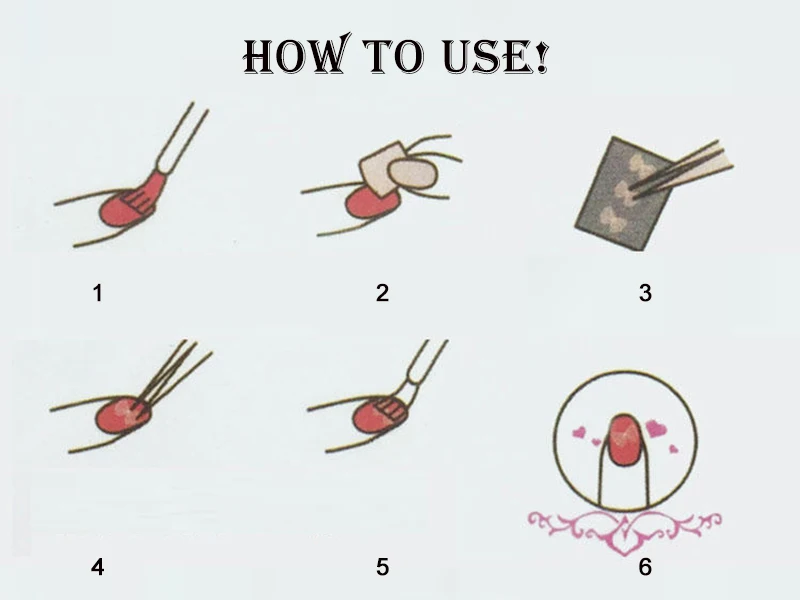 HOW TO USE!

1

2

3

4

5

6