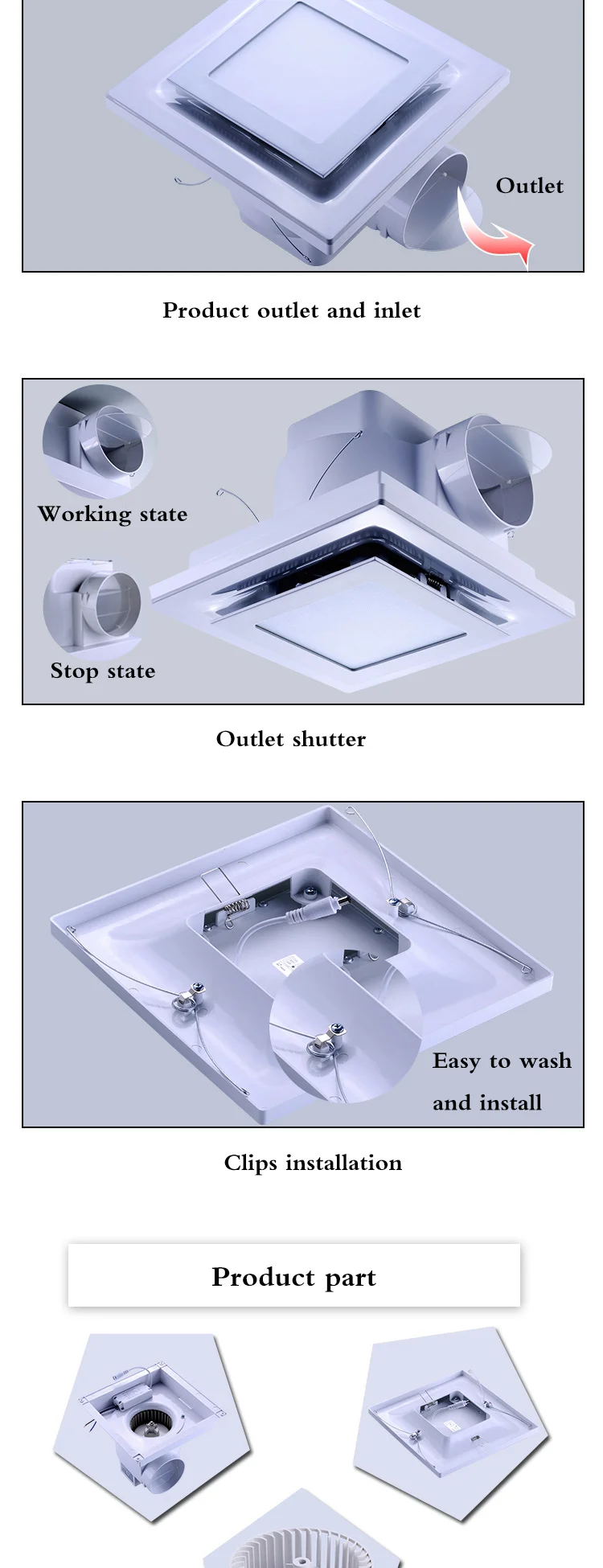 Outlet

Product outlet and inlet

Working state

Stop state

Outlet shutter

Easy to wash and install

Clips installation

Product part