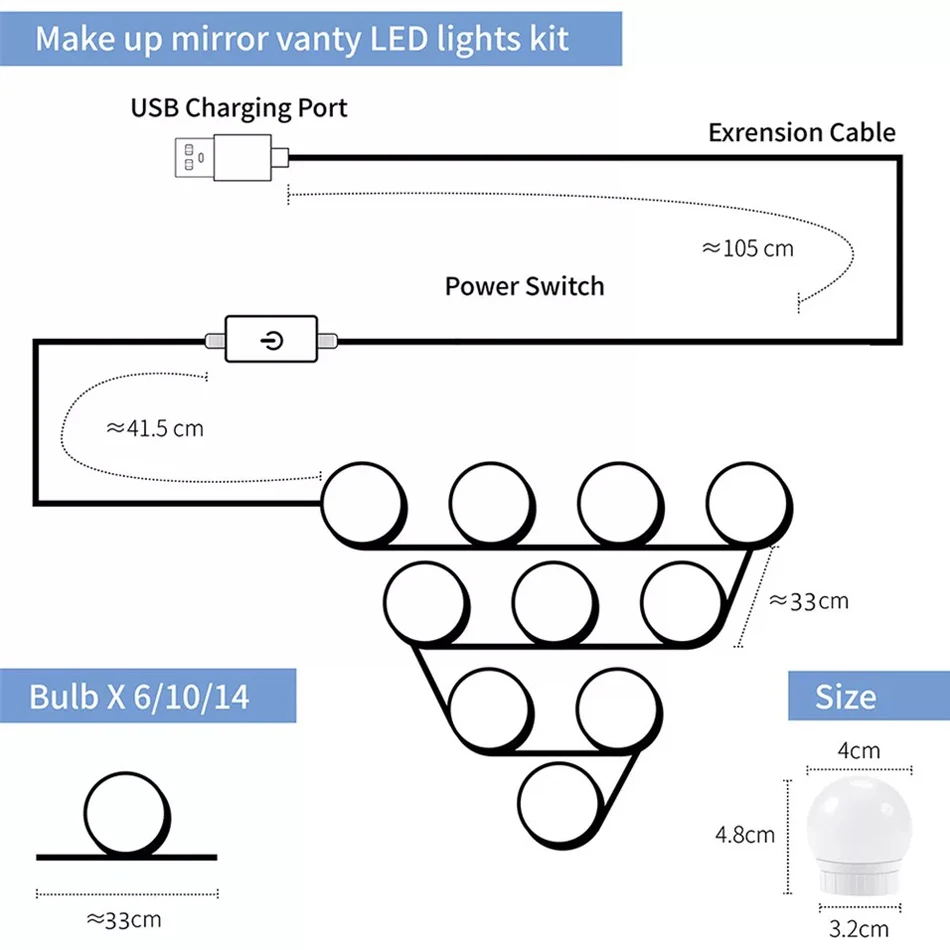 Make up mirror vanty LED lights kit

USB Charging Port

Exrension Cable

≈105 cm

Power Switch

≈41.5 cm

≈33cm

Bulb X 6/10/14

≈33cm

Size

4cm

4.8cm

3.2cm