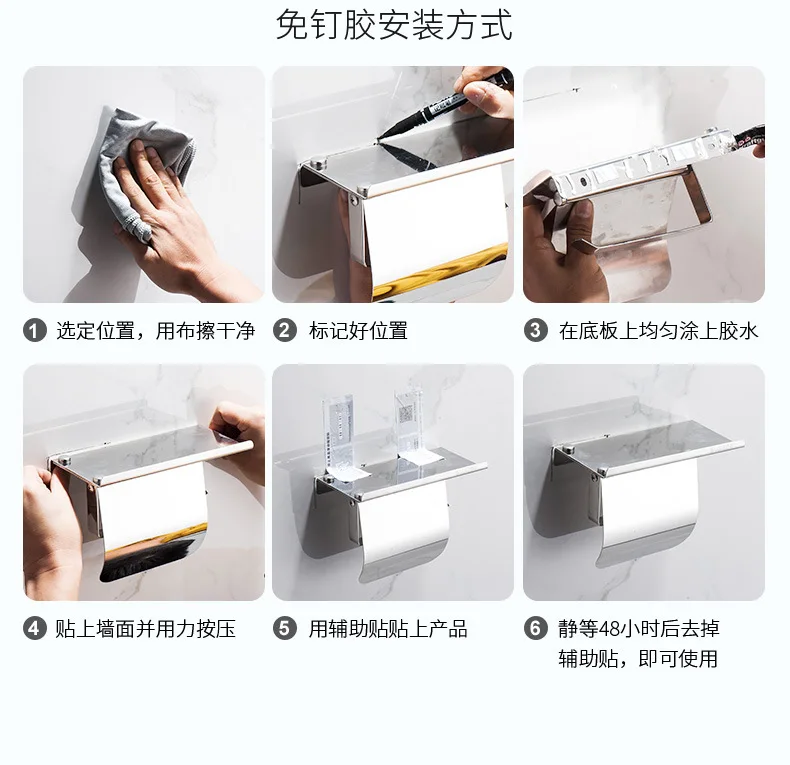 免钉胶安装方式

1 选定位置，用布擦干净

2 标记好位置

3 在底板上均匀涂上胶水

4 贴上墙面并用力按压

5 用辅助贴贴上产品

6 静等48小时后去掉辅助贴，即可使用