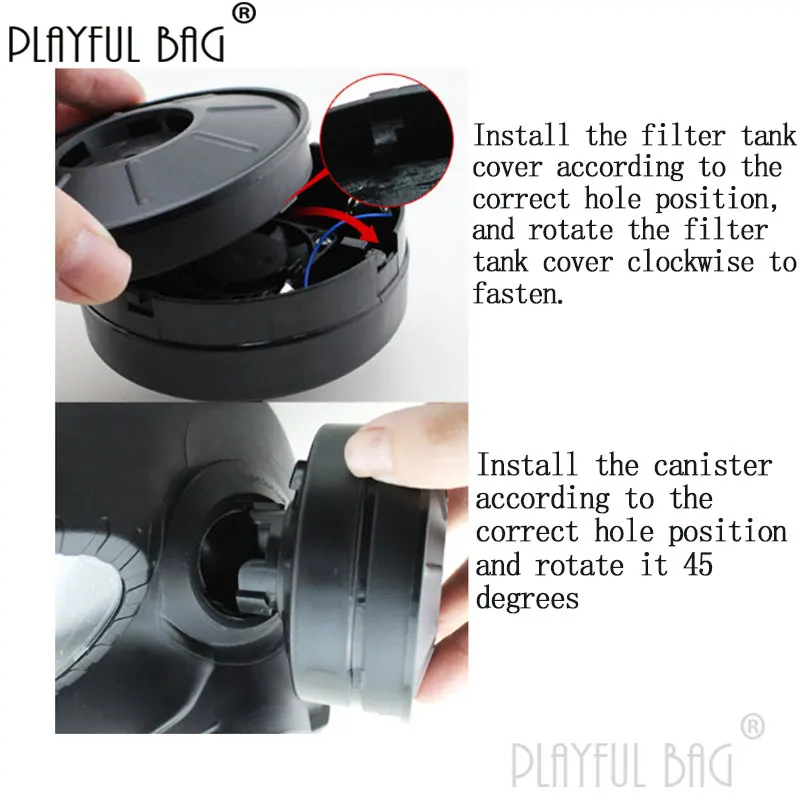 PLAYFUL BAG®

Install the filter tank cover according to the correct hole position, and rotate the filter tank cover clockwise to fasten.

Install the canister according to the correct hole position and rotate it 45 degrees

PLAYFUL BAG®