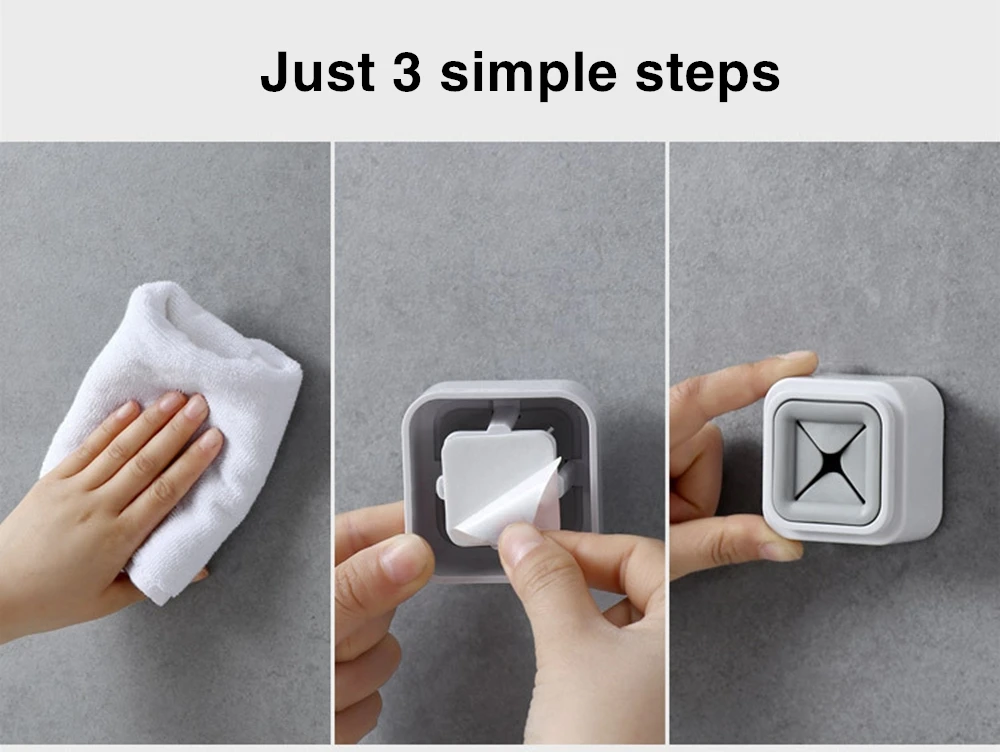 Just 3 simple steps