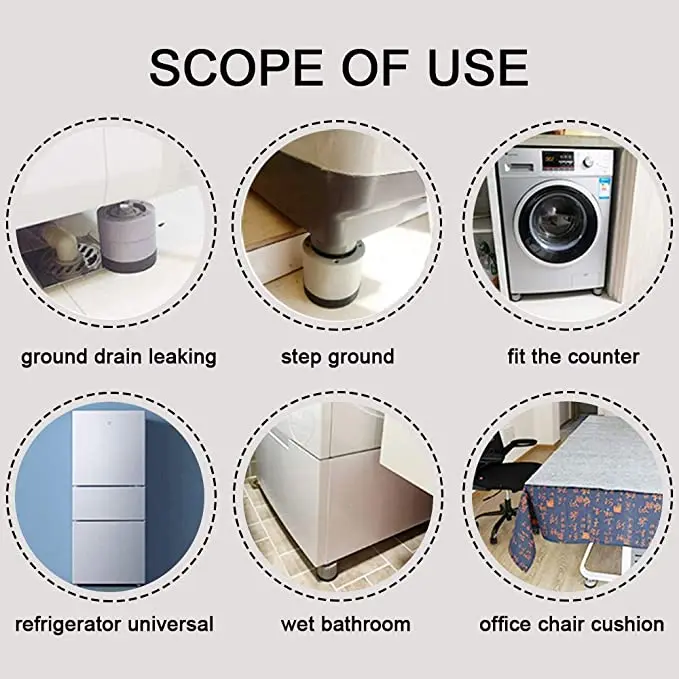 SCOPE OF USE

ground drain leaking

step ground

fit the counter

refrigerator universal

wet bathroom

office chair cushion