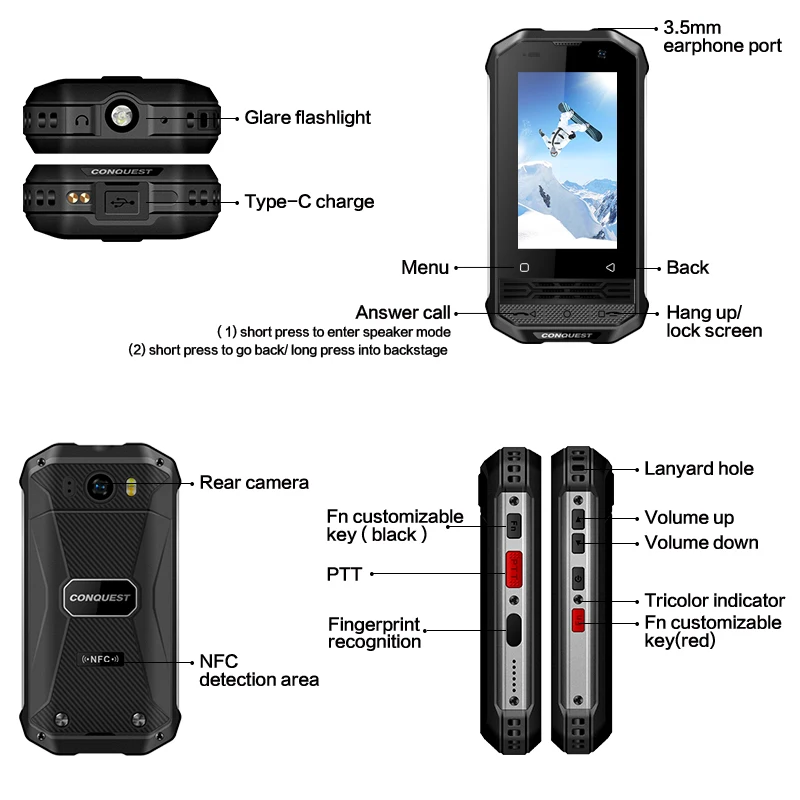 Glare flashlight

CONQUEST

Type-C charge

3.5mm earphone port

Menu

Back

Answer call

( 1) short press to enter speaker mode

(2) short press to go back/ long press into backstage

Hang up/ lock screen

CONQUEST

Rear camera

CONQUEST

NFC

NFC detection area

Fn customizable key ( black )

Fn

PTT

PTT

Fingerprint recognition

Lanyard hole

Volume up

Volume down

Tricolor indicator

Fn customizable key(red)