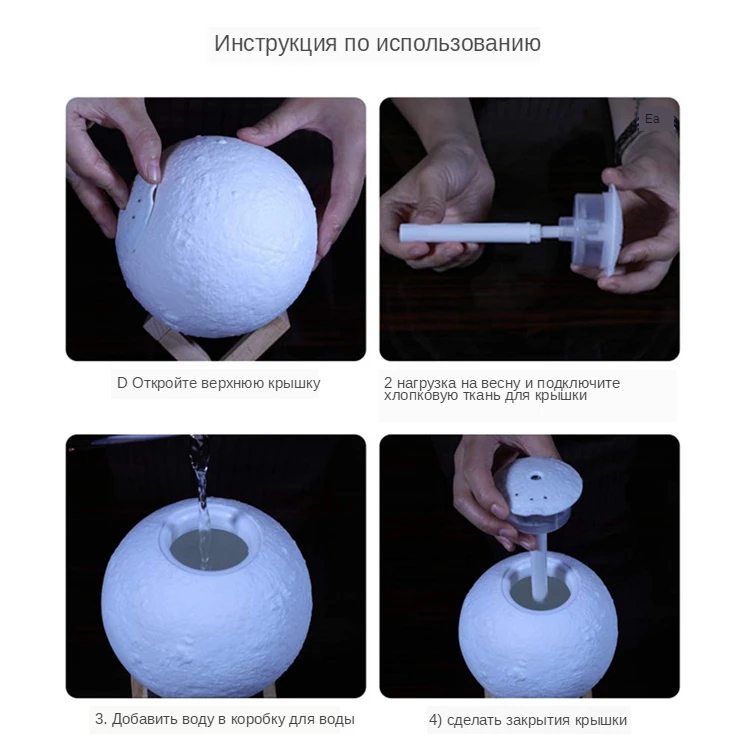 Инструкция по использованию

Ea

D Откройте верхнюю крышку

2 нагрузка на весну и подключите хлопковую ткань для крышки

3. Добавить воду в коробку для воды

4) сделать закрытия крышки