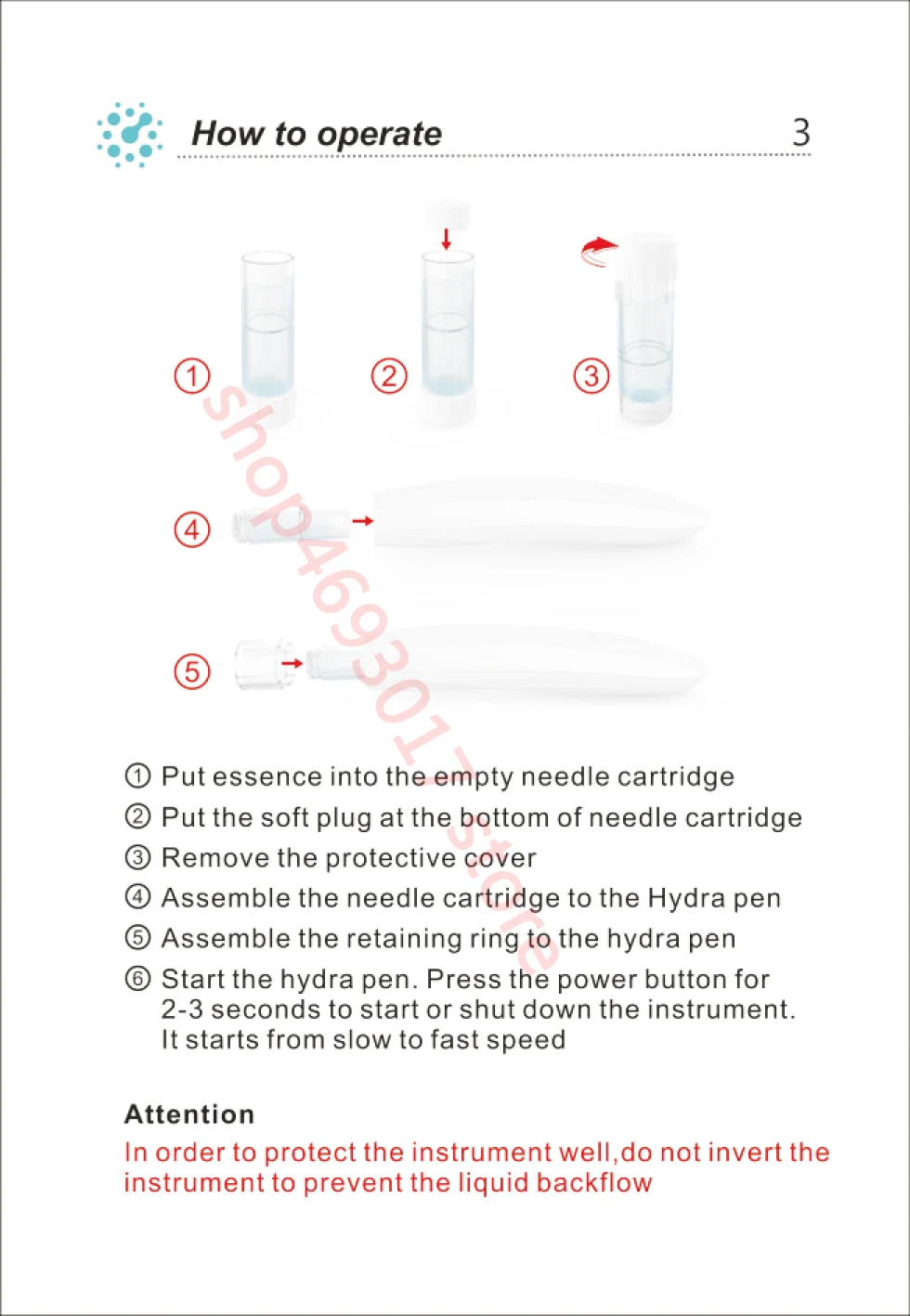 How to operate 3

①

②

③

④

⑤

shop4693017 store

① Put essence into the empty needle cartridge
② Put the soft plug at the bottom of needle cartridge
③ Remove the protective cover
④ Assemble the needle cartridge to the Hydra pen
⑤ Assemble the retaining ring to the hydra pen
⑥ Start the hydra pen. Press the power button for 2-3 seconds to start or shut down the instrument. It starts from slow to fast speed

Attention
In order to protect the instrument well,do not invert the instrument to prevent the liquid backflow