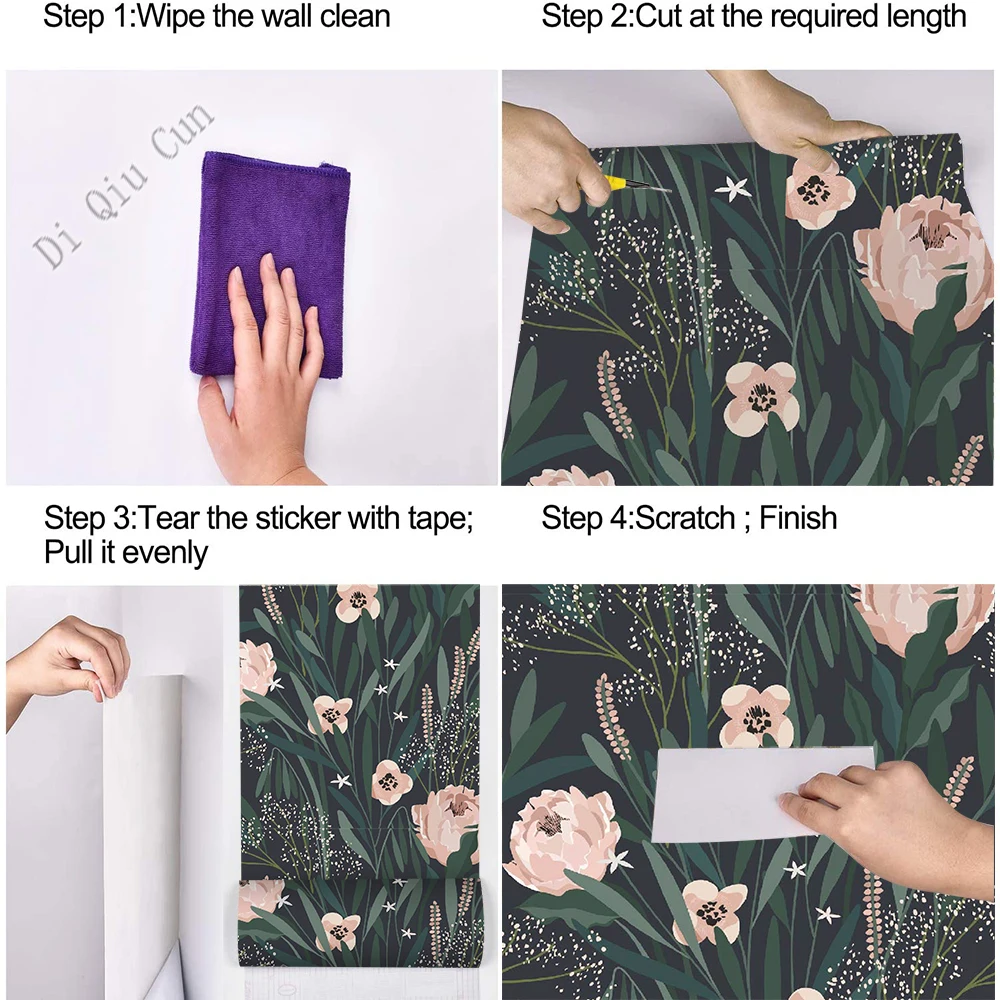 Step 1:Wipe the wall clean

Di Qiu Cun

Step 2:Cut at the required length

Step 3:Tear the sticker with tape; Pull it evenly

Step 4:Scratch ; Finish