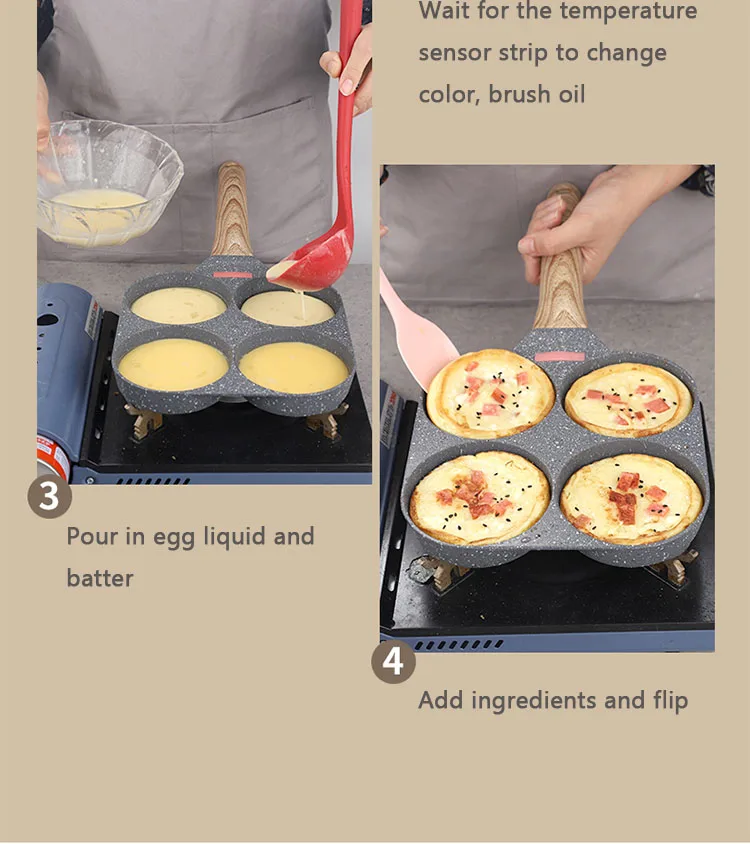 Wait for the temperature sensor strip to change color, brush oil

3

Pour in egg liquid and batter

4

Add ingredients and flip