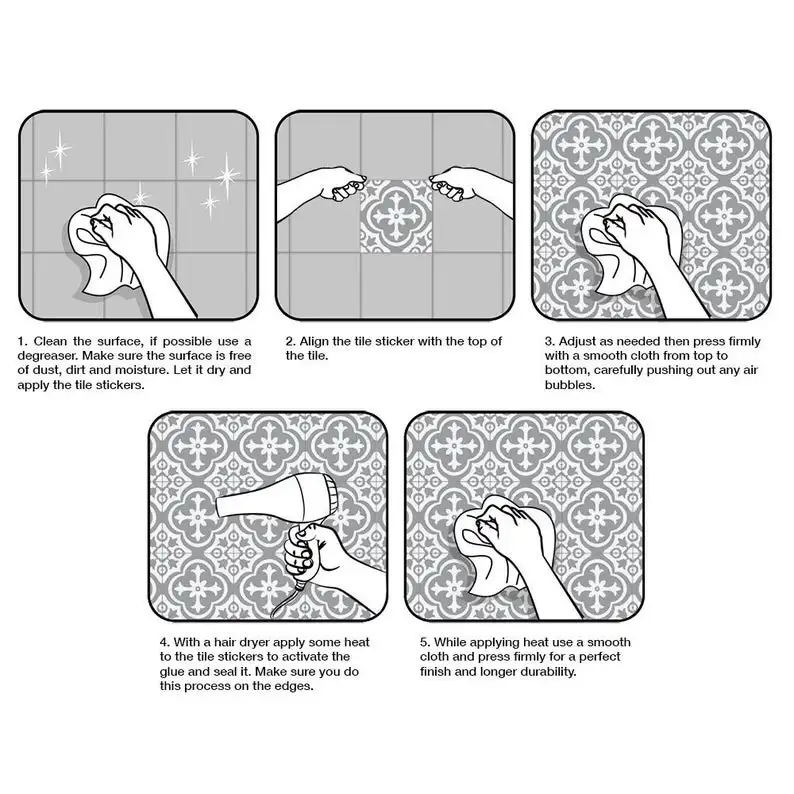 1. Clean the surface, if possible use a degreaser. Make sure the surface is free of dust, dirt and moisture. Let it dry and apply the tile stickers.

2. Align the tile sticker with the top of the tile.

3. Adjust as needed then press firmly with a smooth cloth from top to bottom, carefully pushing out any air bubbles.

4. With a hair dryer apply some heat to the tile stickers to activate the glue and seal it. Make sure you do this process on the edges.

5. While applying heat use a smooth cloth and press firmly for a perfect finish and longer durability.