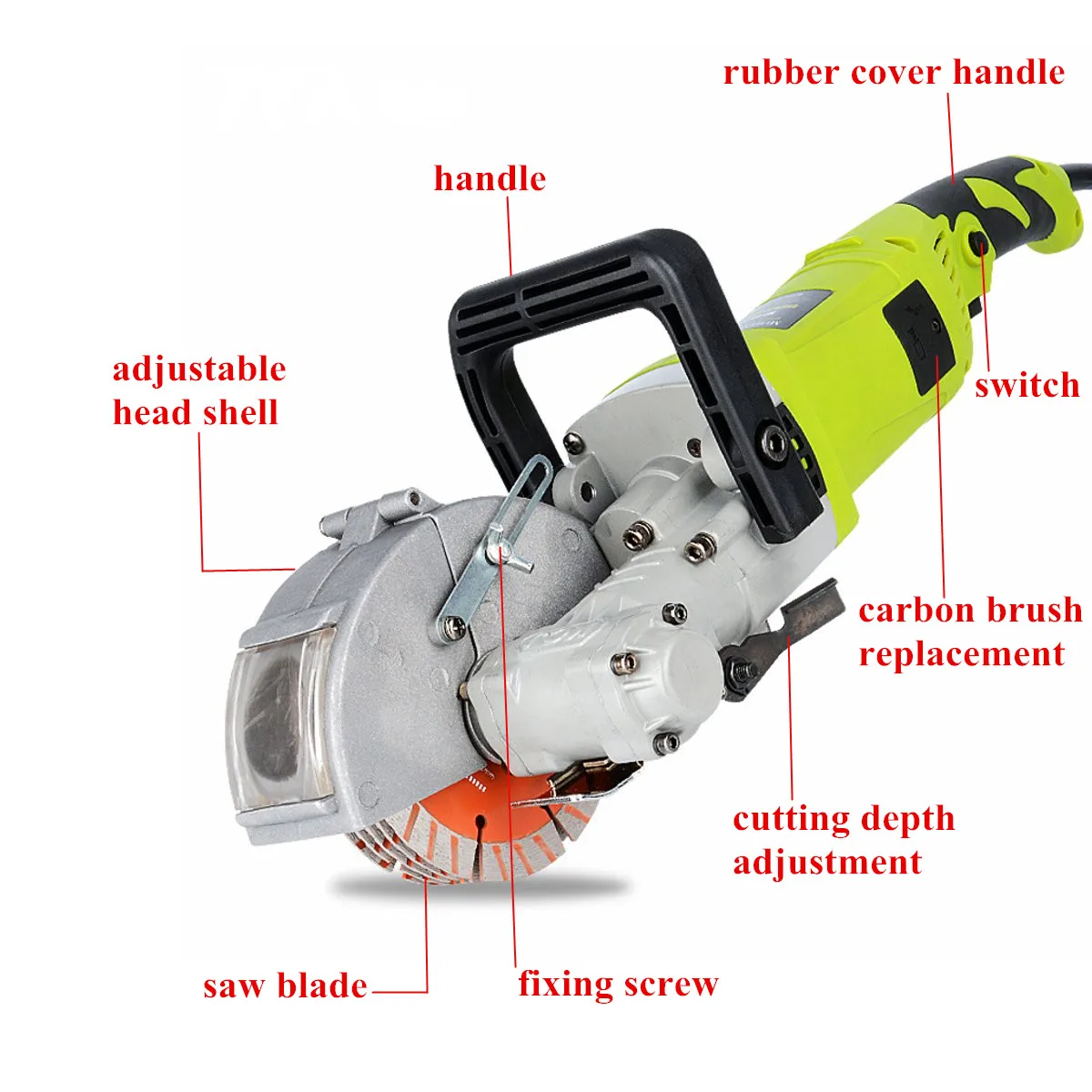 rubber cover handle

handle

adjustable head shell

switch

carbon brush replacement

cutting depth adjustment

saw blade

fixing screw