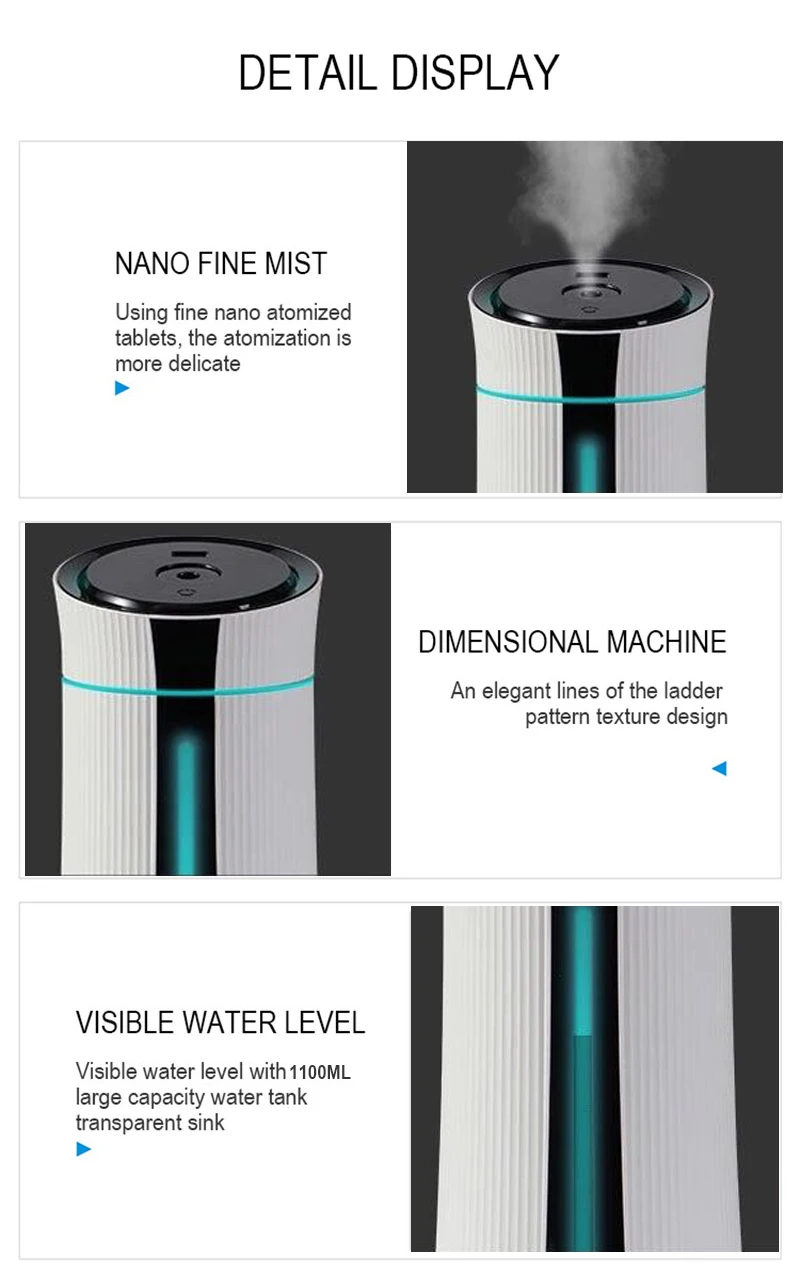 DETAIL DISPLAY

NANO FINE MIST

Using fine nano atomized tablets, the atomization is more delicate

DIMENSIONAL MACHINE

An elegant lines of the ladder pattern texture design

VISIBLE WATER LEVEL

Visible water level with 1100ML large capacity water tank transparent sink