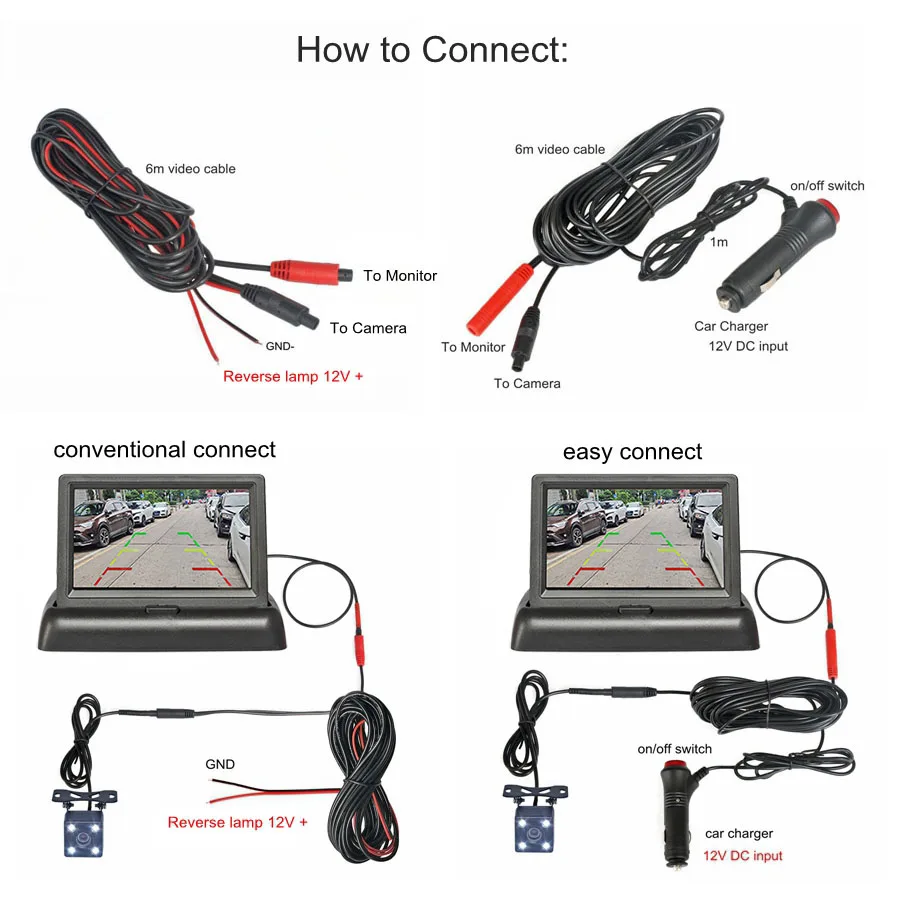 How to Connect:

6m video cable

To Monitor

To Camera

GND-

Reverse lamp 12V +

6m video cable

on/off switch

1m

Car Charger

12V DC input

To Monitor

To Camera

conventional connect

GND

Reverse lamp 12V +

easy connect

on/off switch

car charger

12V DC input