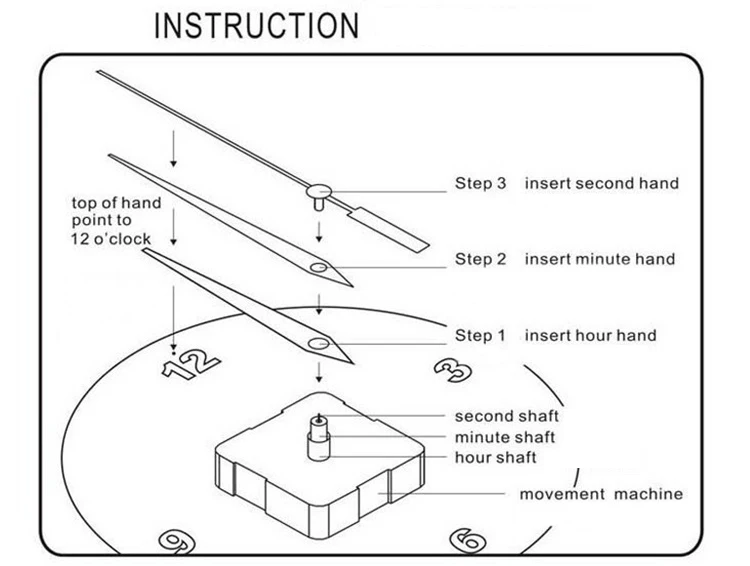 INSTRUCTION

top of hand point to 12 o'clock

Step 3 insert second hand

Step 2 insert minute hand

Step 1 insert hour hand

12

3

second shaft

minute shaft

hour shaft

movement machine

9

6