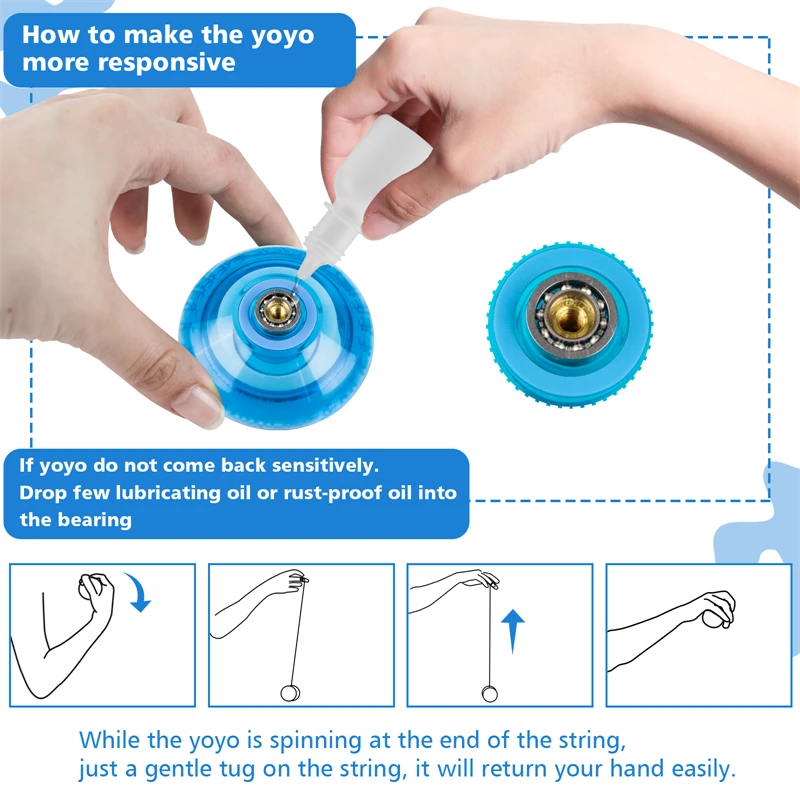 How to make the yoyo more responsive

If yoyo do not come back sensitively.
Drop few lubricating oil or rust-proof oil into the bearing

While the yoyo is spinning at the end of the string, just a gentle tug on the string, it will return your hand easily.