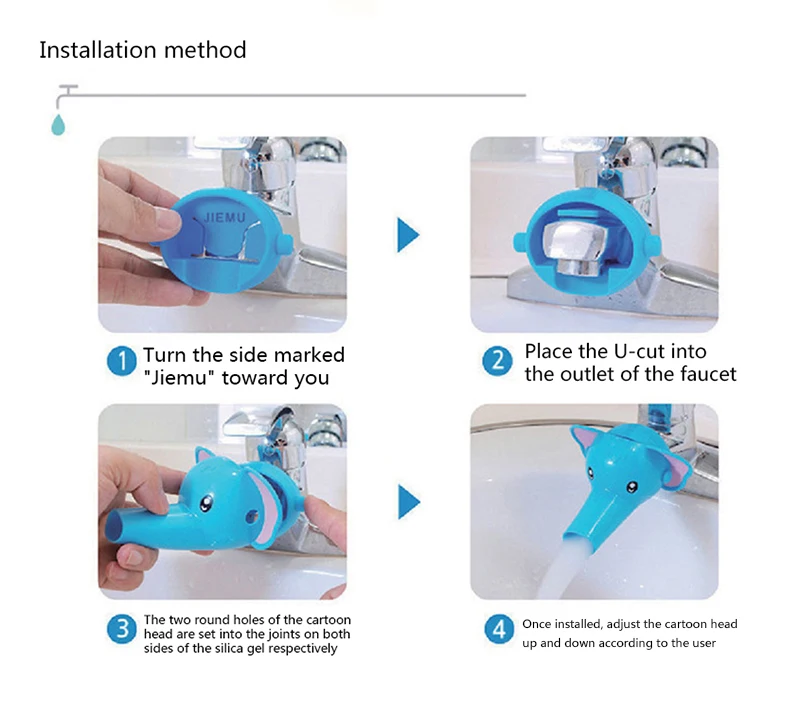 Installation method

JIEMU

1 Turn the side marked "Jiemu" toward you

2 Place the U-cut into the outlet of the faucet

3 The two round holes of the cartoon head are set into the joints on both sides of the silica gel respectively

4 Once installed, adjust the cartoon head up and down according to the user