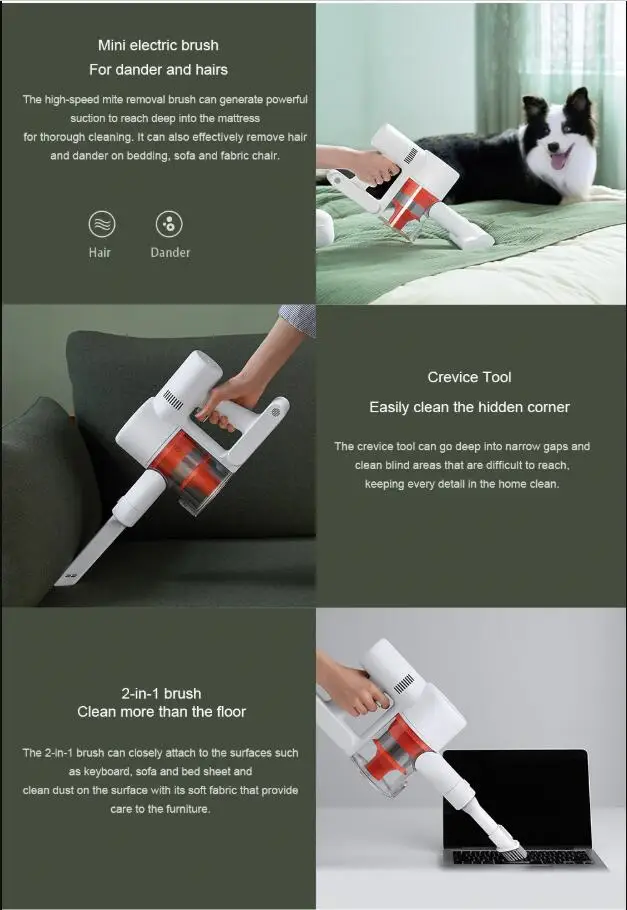 Mini electric brush
For dander and hairs

The high-speed mite removal brush can generate powerful suction to reach deep into the mattress for thorough cleaning. It can also effectively remove hair and dander on bedding, sofa and fabric chair.

Hair Dander

Crevice Tool
Easily clean the hidden corner

The crevice tool can go deep into narrow gaps and clean blind areas that are difficult to reach, keeping every detail in the home clean.

2-in-1 brush
Clean more than the floor

The 2-in-1 brush can closely attach to the surfaces such as keyboard, sofa and bed sheet and clean dust on the surface with its soft fabric that provide care to the furniture.