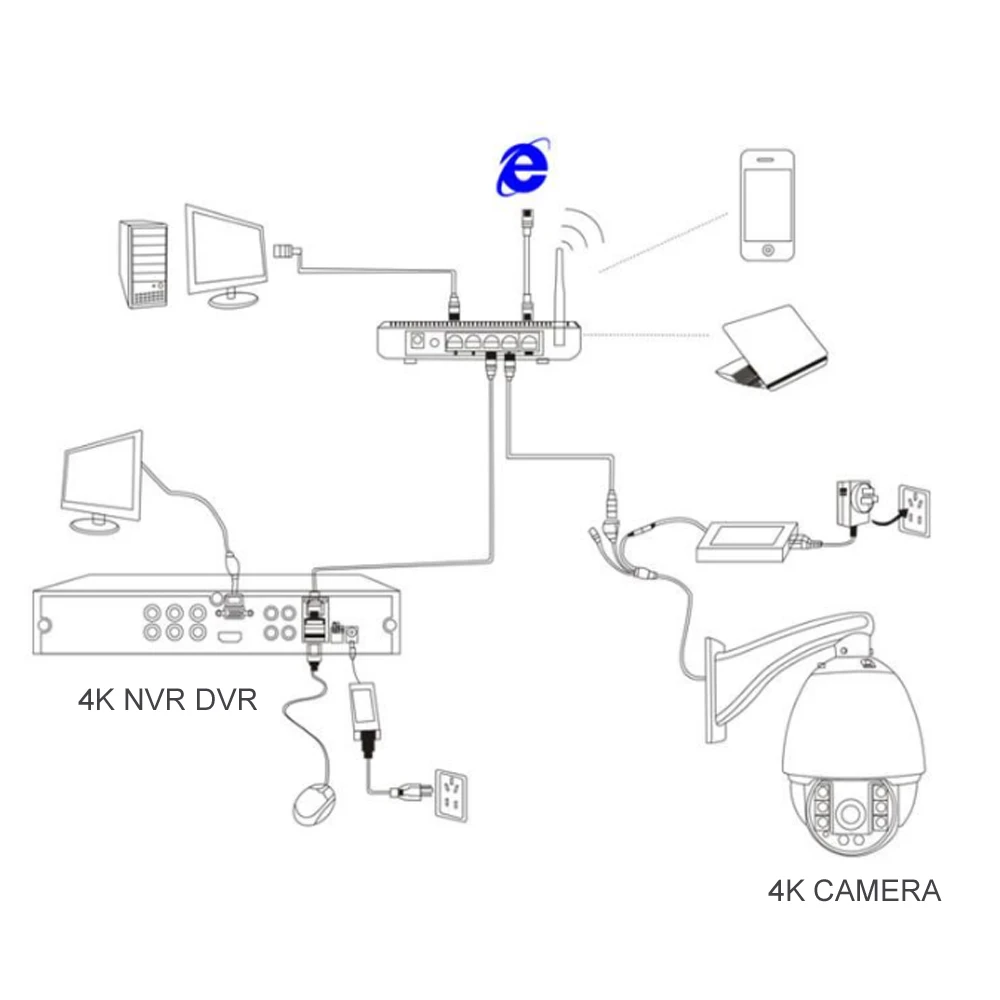 4K NVR DVR

4K CAMERA