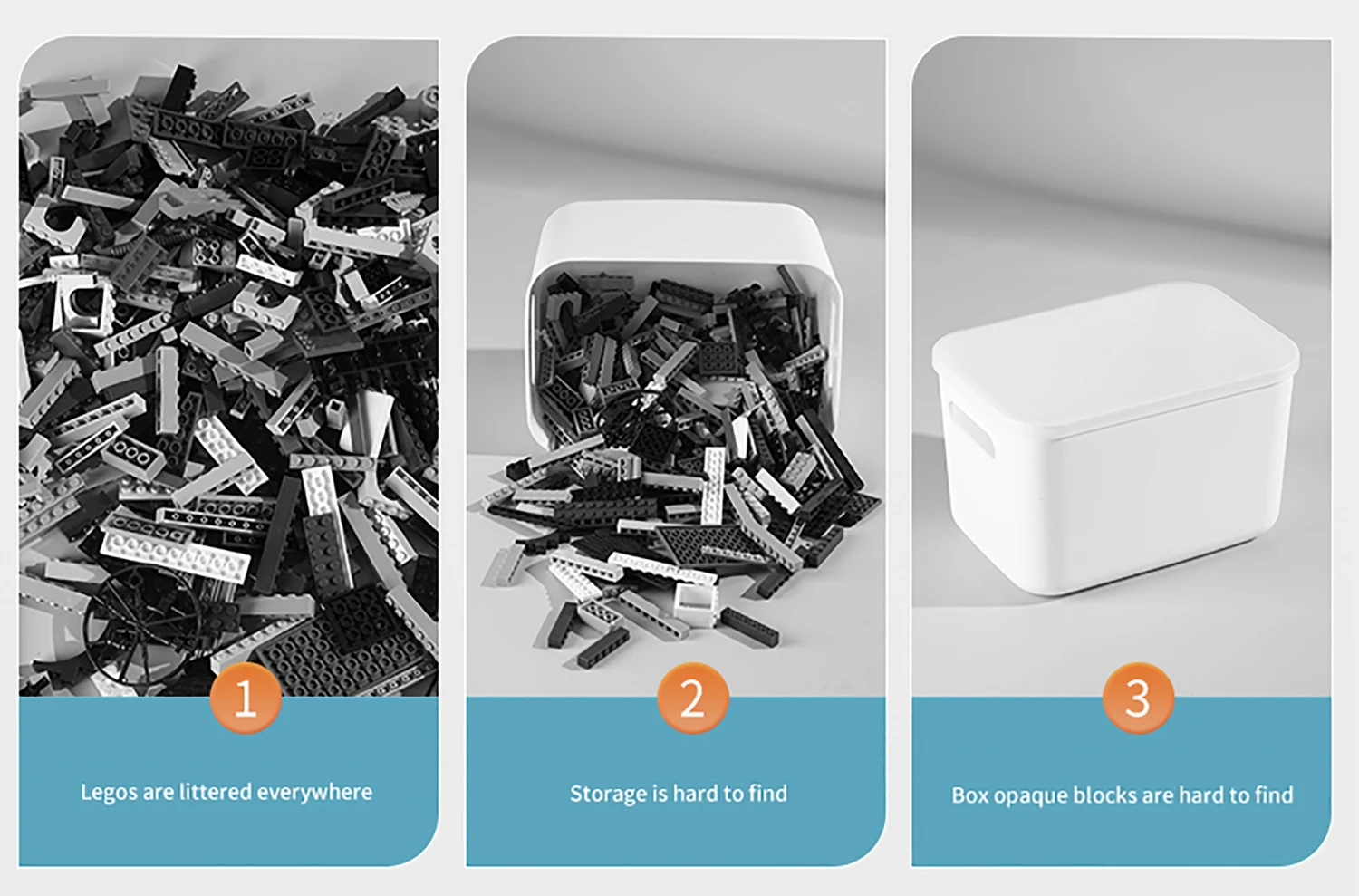 1

Legos are littered everywhere

2

Storage is hard to find

3

Box opaque blocks are hard to find