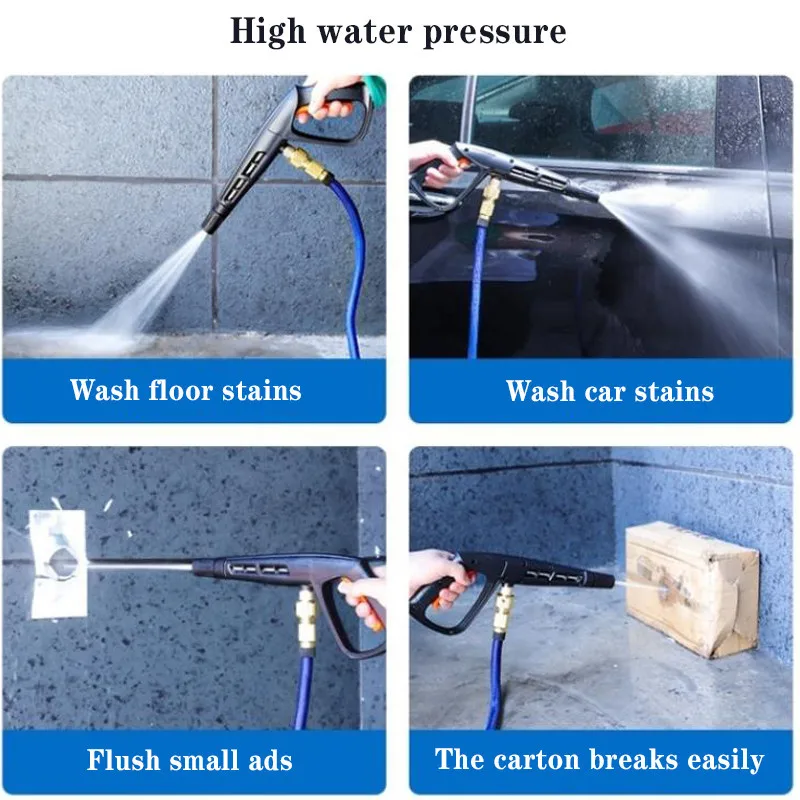 High water pressure

Wash floor stains

Wash car stains

Flush small ads

The carton breaks easily