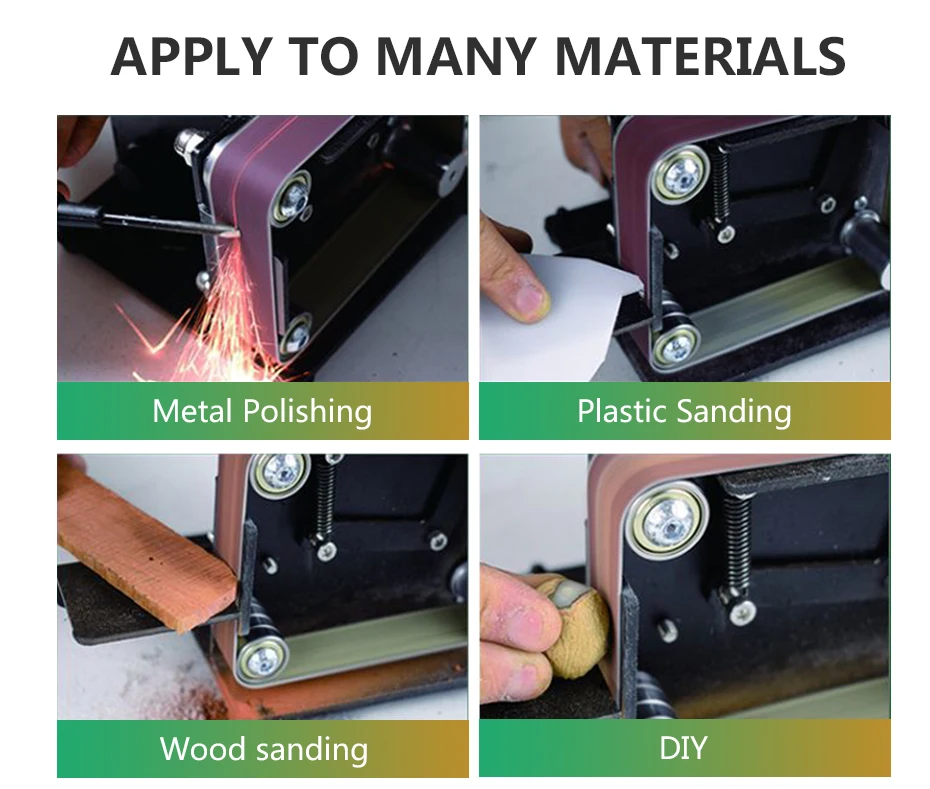 APPLY TO MANY MATERIALS

Metal Polishing

Plastic Sanding

Wood sanding

DIY