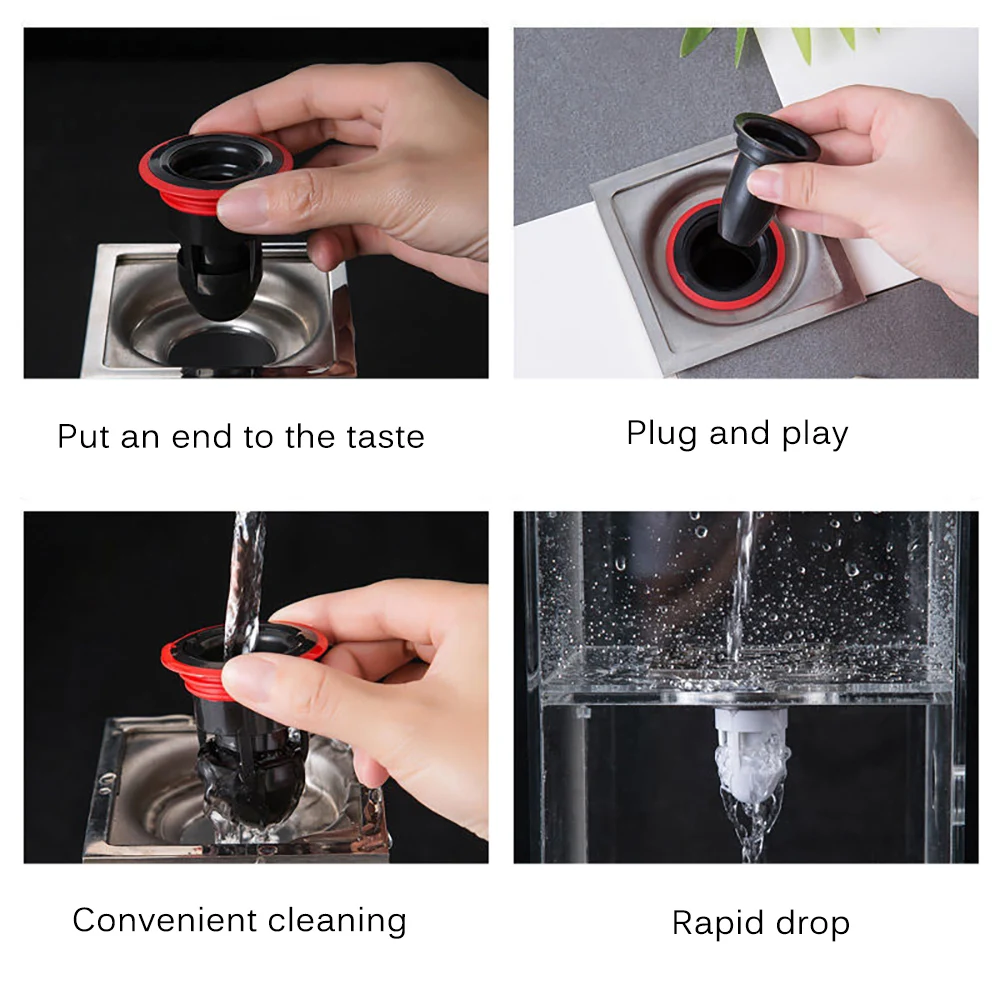 Put an end to the taste

Plug and play

Convenient cleaning

Rapid drop