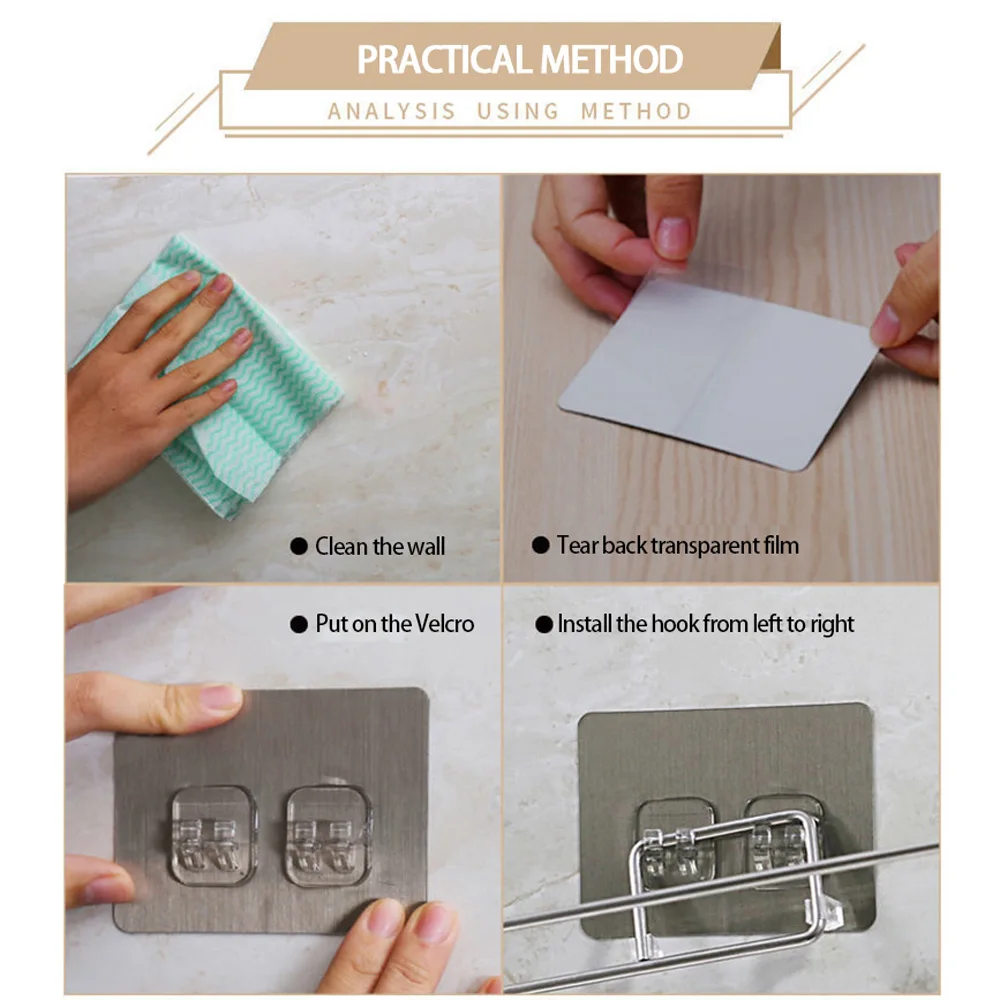 PRACTICAL METHOD
ANALYSIS USING METHOD

● Clean the wall

● Tear back transparent film

● Put on the Velcro

● Install the hook from left to right