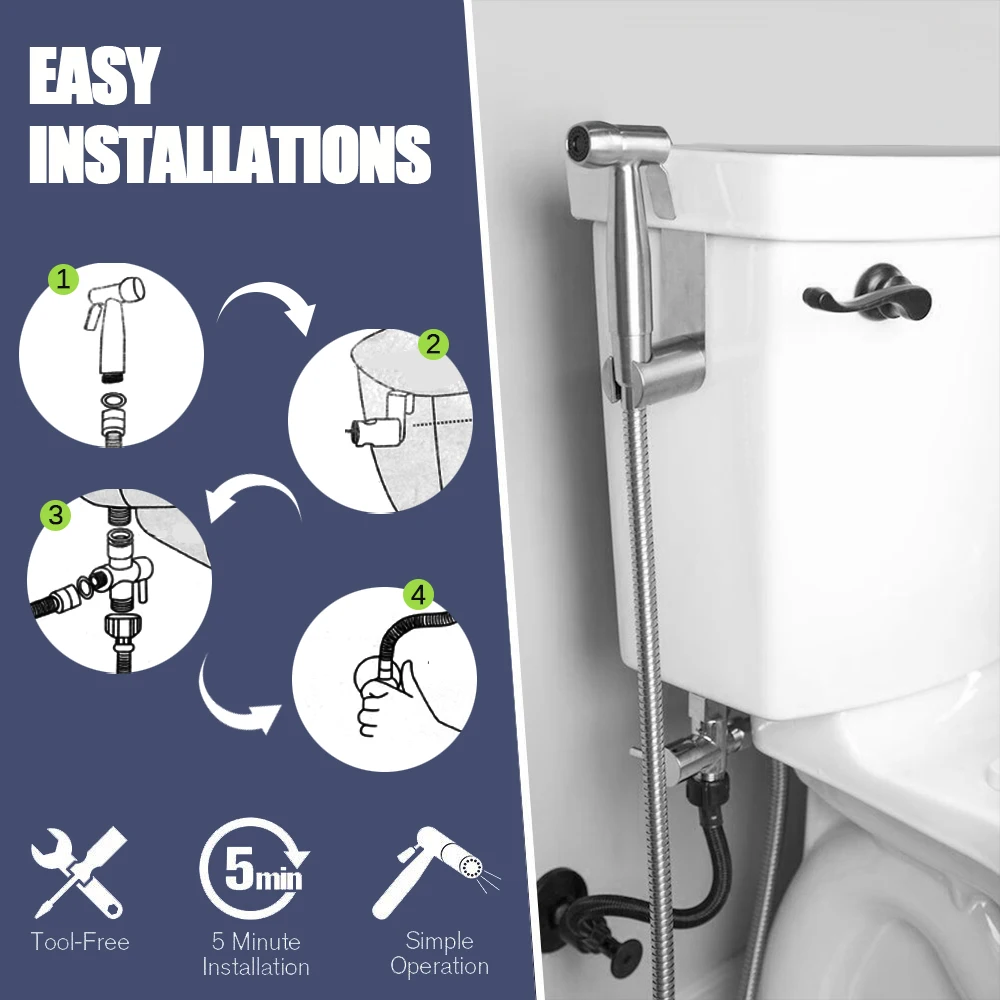 EASY INSTALLATIONS

1

2

3

4

5min

Tool-Free

5 Minute Installation

Simple Operation