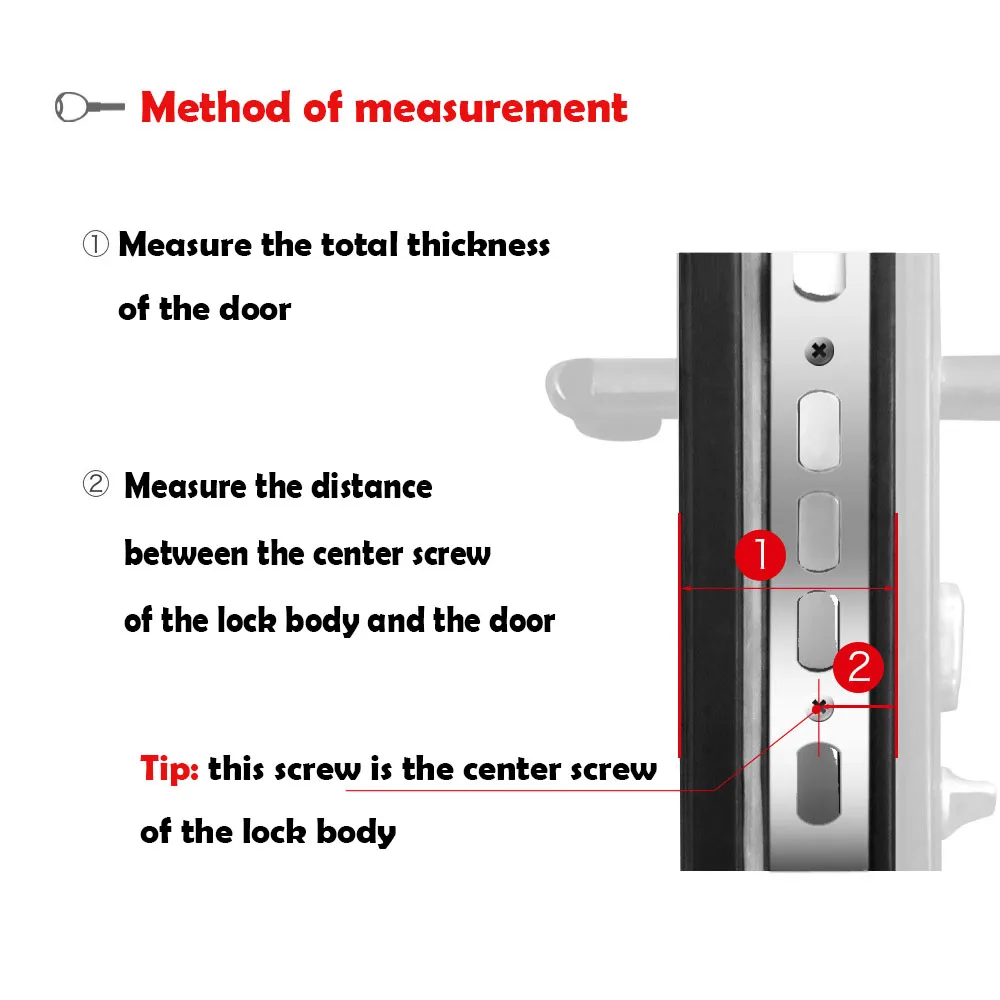 Method of measurement

① Measure the total thickness of the door

② Measure the distance between the center screw of the lock body and the door

Tip: this screw is the center screw of the lock body

1

2