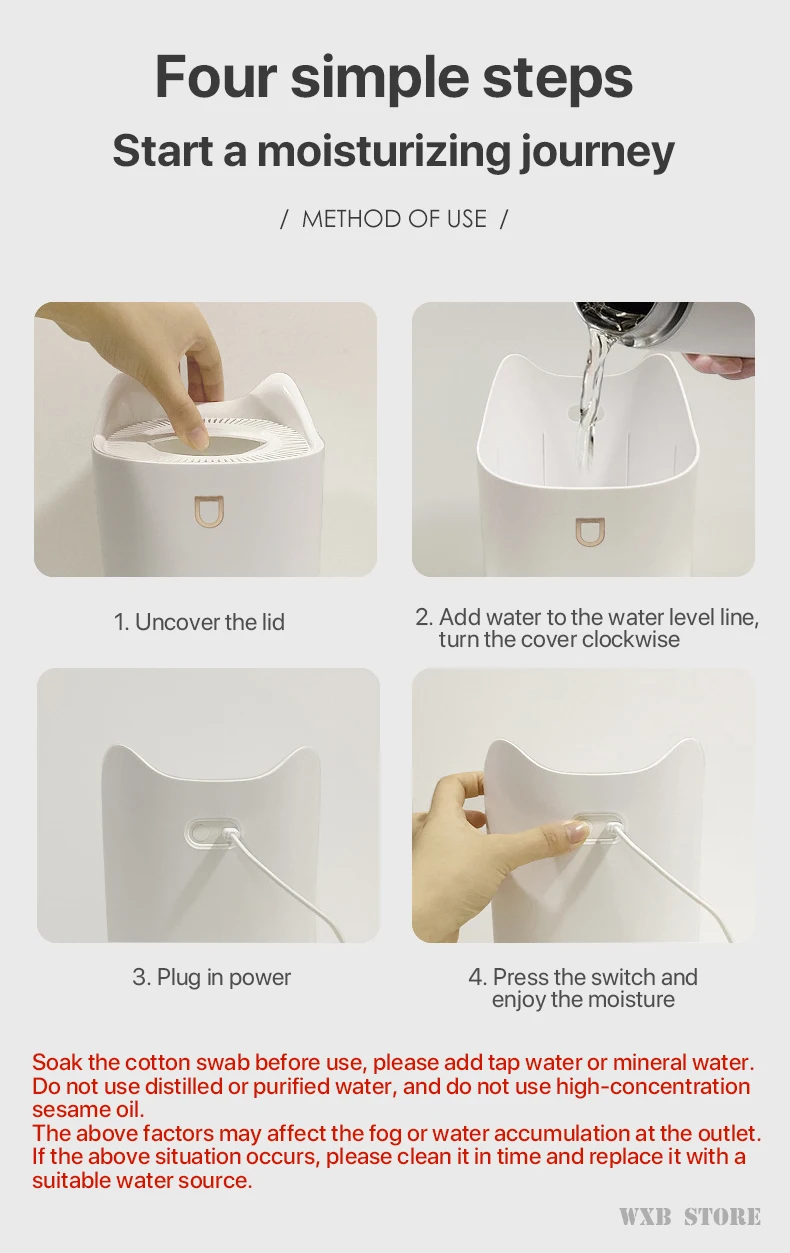 Four simple steps

Start a moisturizing journey

/ METHOD OF USE /

1. Uncover the lid

2. Add water to the water level line, turn the cover clockwise

3. Plug in power

4. Press the switch and enjoy the moisture

Soak the cotton swab before use, please add tap water or mineral water. Do not use distilled or purified water, and do not use high-concentration sesame oil.
The above factors may affect the fog or water accumulation at the outlet. If the above situation occurs, please clean it in time and replace it with a suitable water source.

WXB STORE