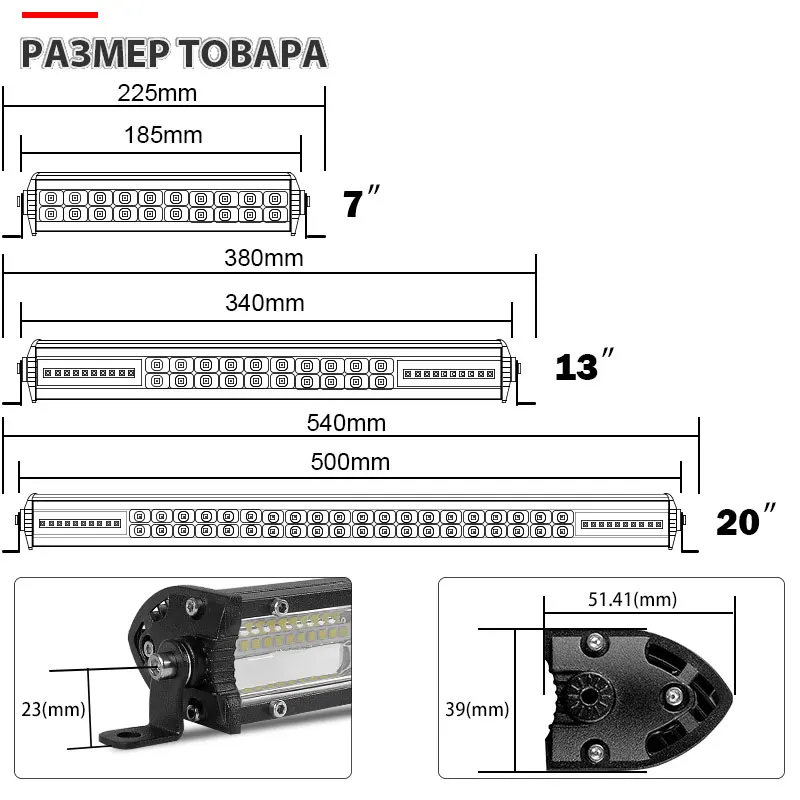 РАЗМЕР ТОВАРА

225mm

185mm

7″

380mm

340mm

13″

540mm

500mm

20″

23(mm)

51.41(mm)

39(mm)