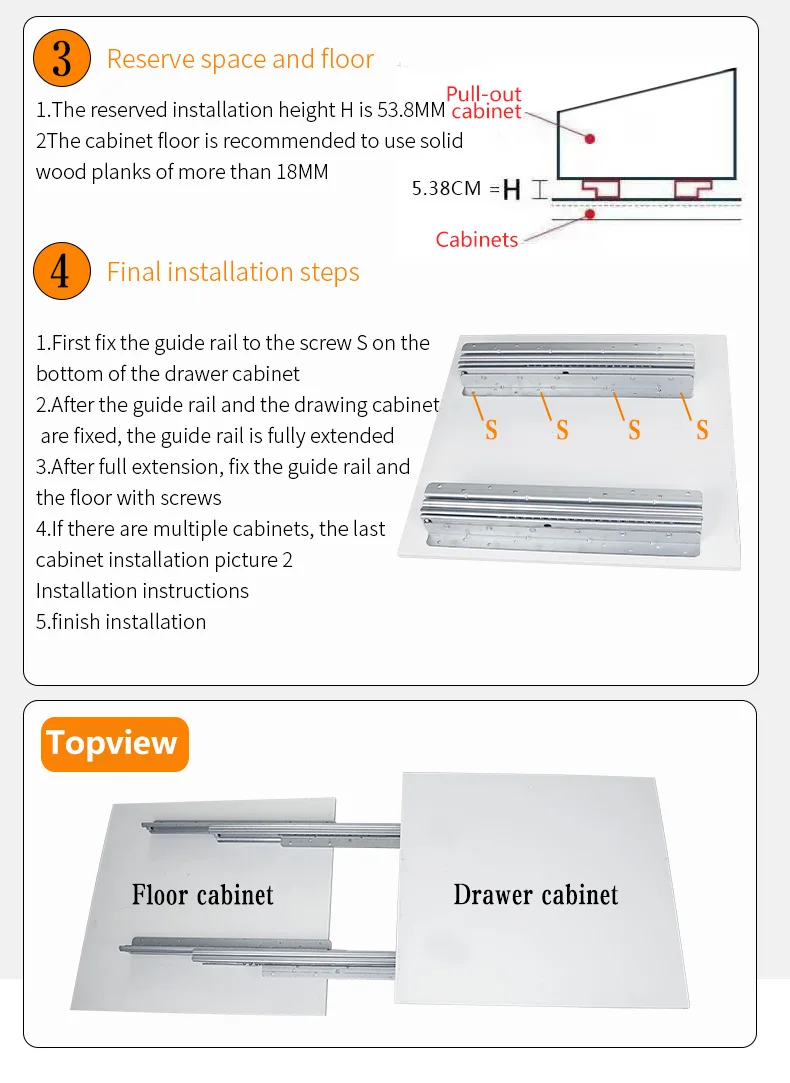 3 Reserve space and floor

1.The reserved installation height H is 53.8MM
2The cabinet floor is recommended to use solid wood planks of more than 18MM

Pull-out cabinet
5.38CM = H
Cabinets

4 Final installation steps

1.First fix the guide rail to the screw S on the bottom of the drawer cabinet
2.After the guide rail and the drawing cabinet are fixed, the guide rail is fully extended
3.After full extension, fix the guide rail and the floor with screws
4.If there are multiple cabinets, the last cabinet installation picture 2
Installation instructions
5.finish installation

S S S S

Topview

Floor cabinet
Drawer cabinet